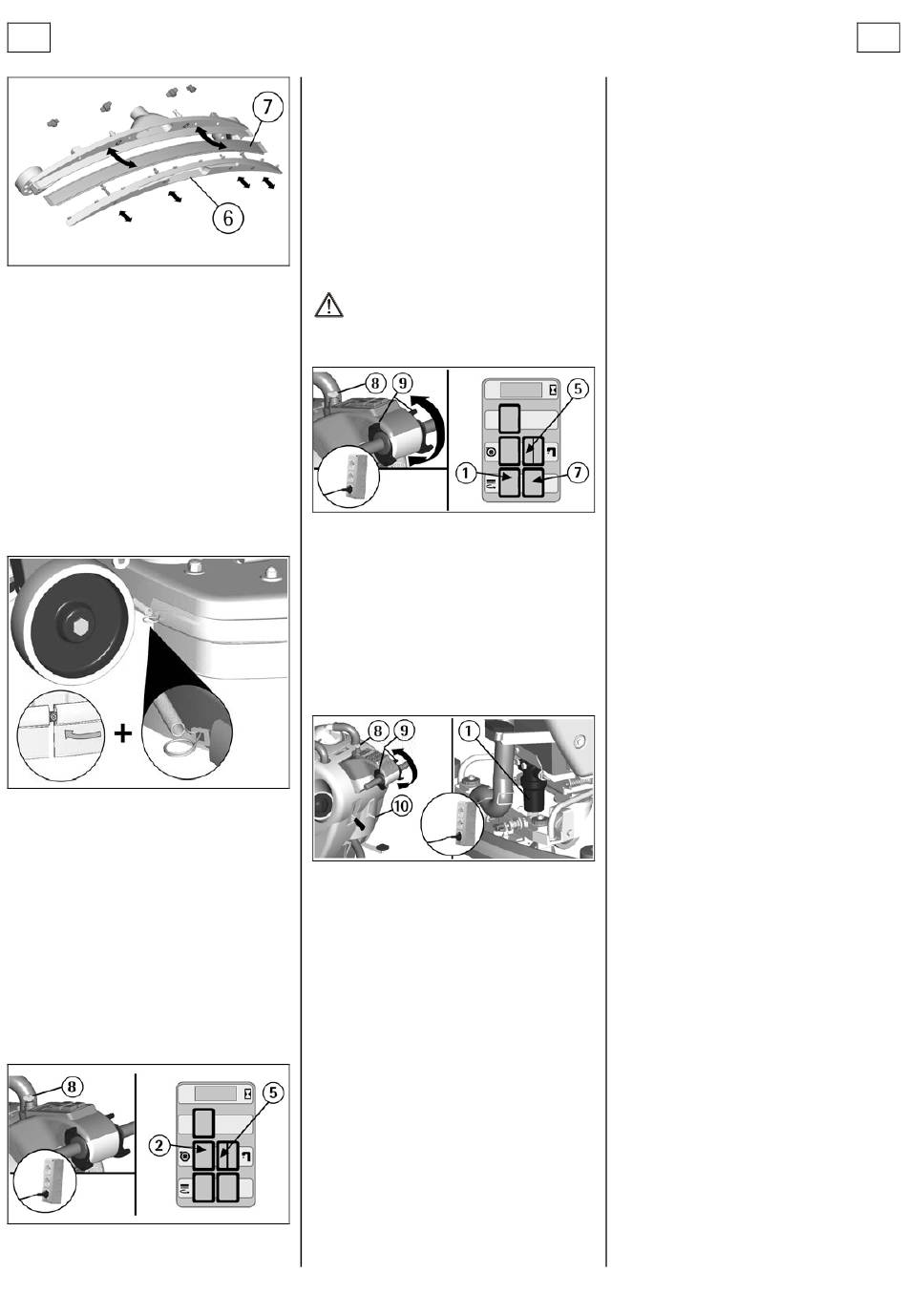 7

6

8 9 5

1 7

8 9 1

10

8 5

2