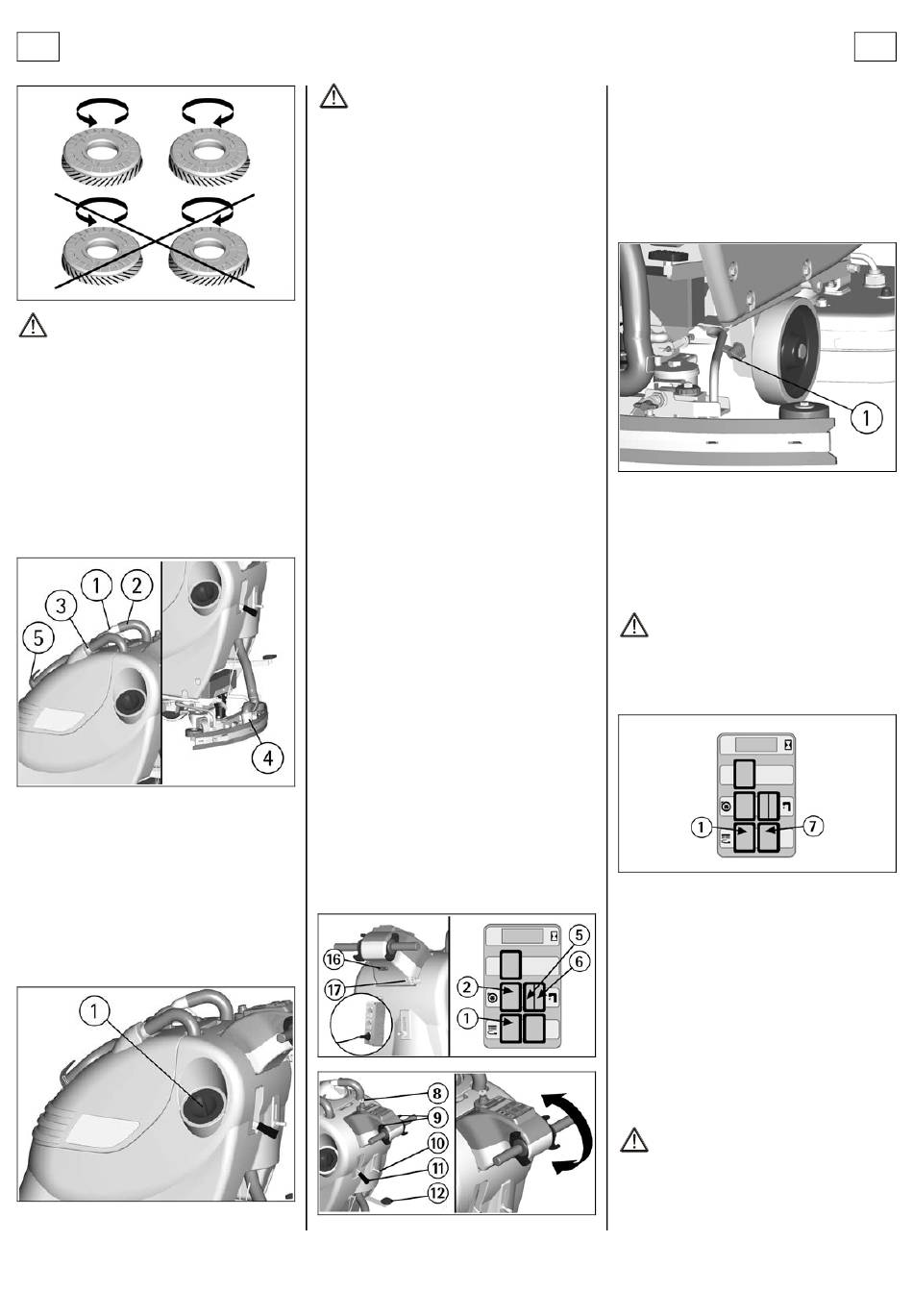 1
2
3
5
4
1
16
17
2
1
5
6
8
9
10
11
12
1
1
7