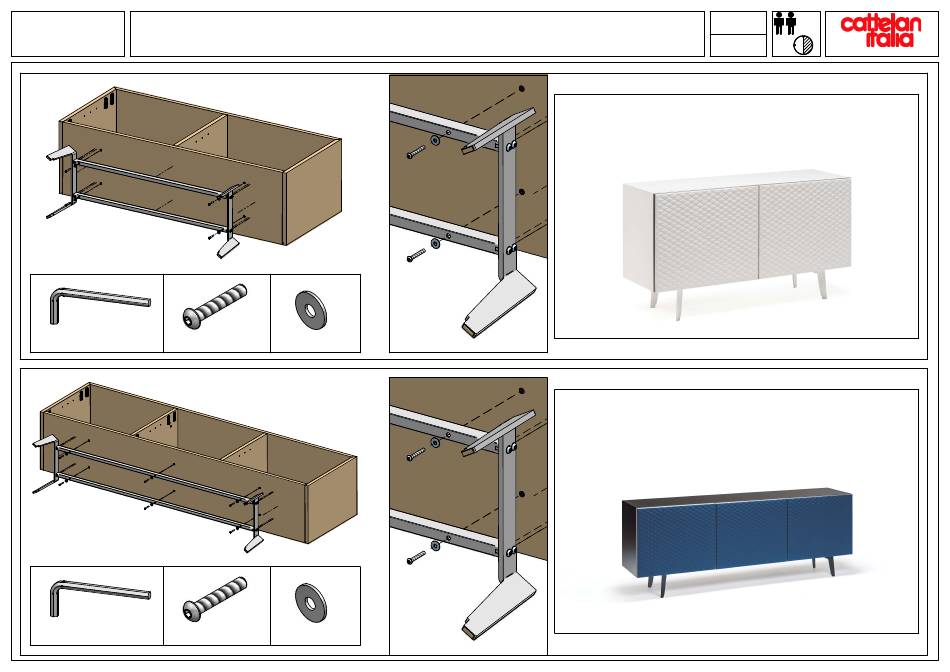 cattelan italia