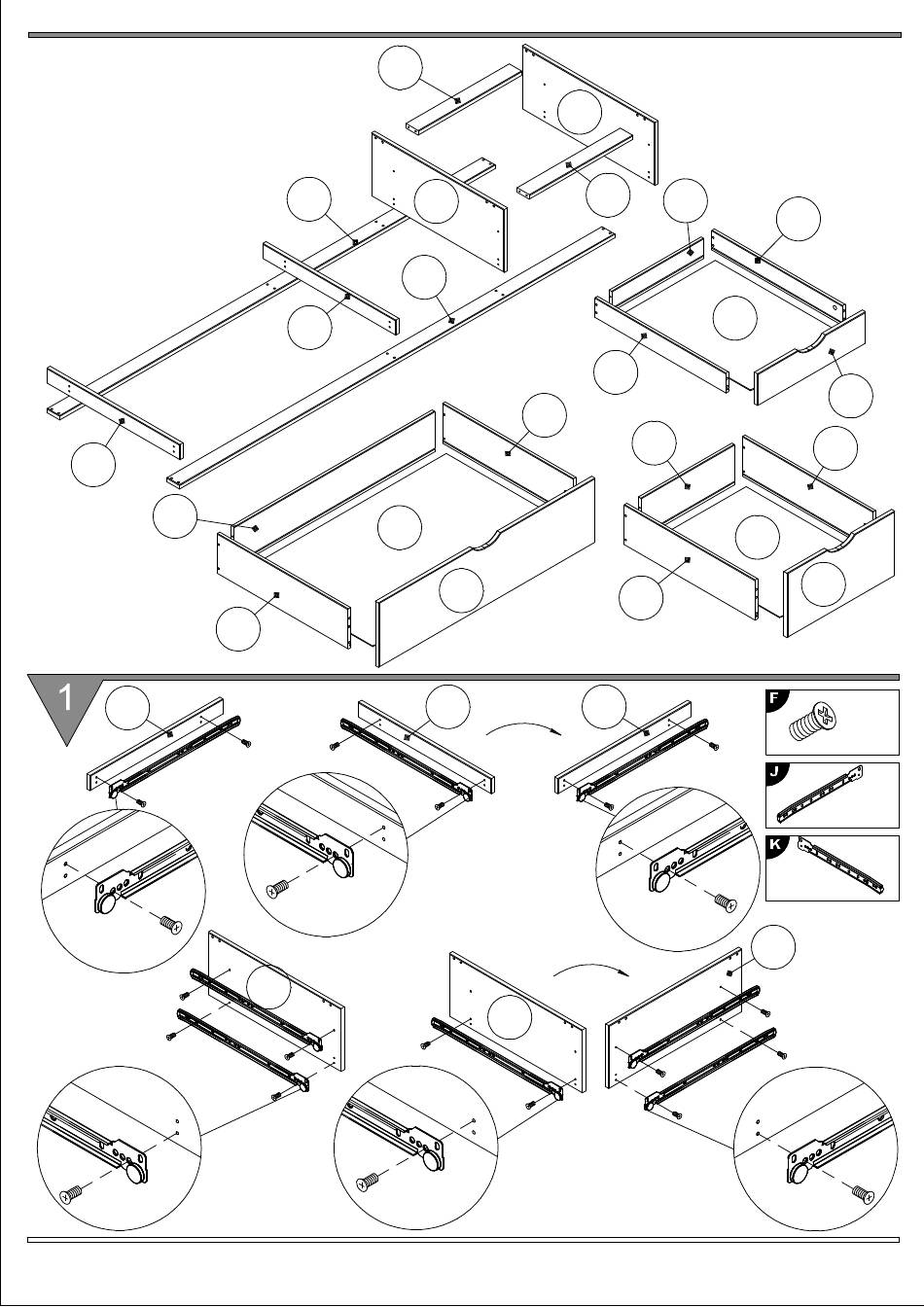 1

F

J

K