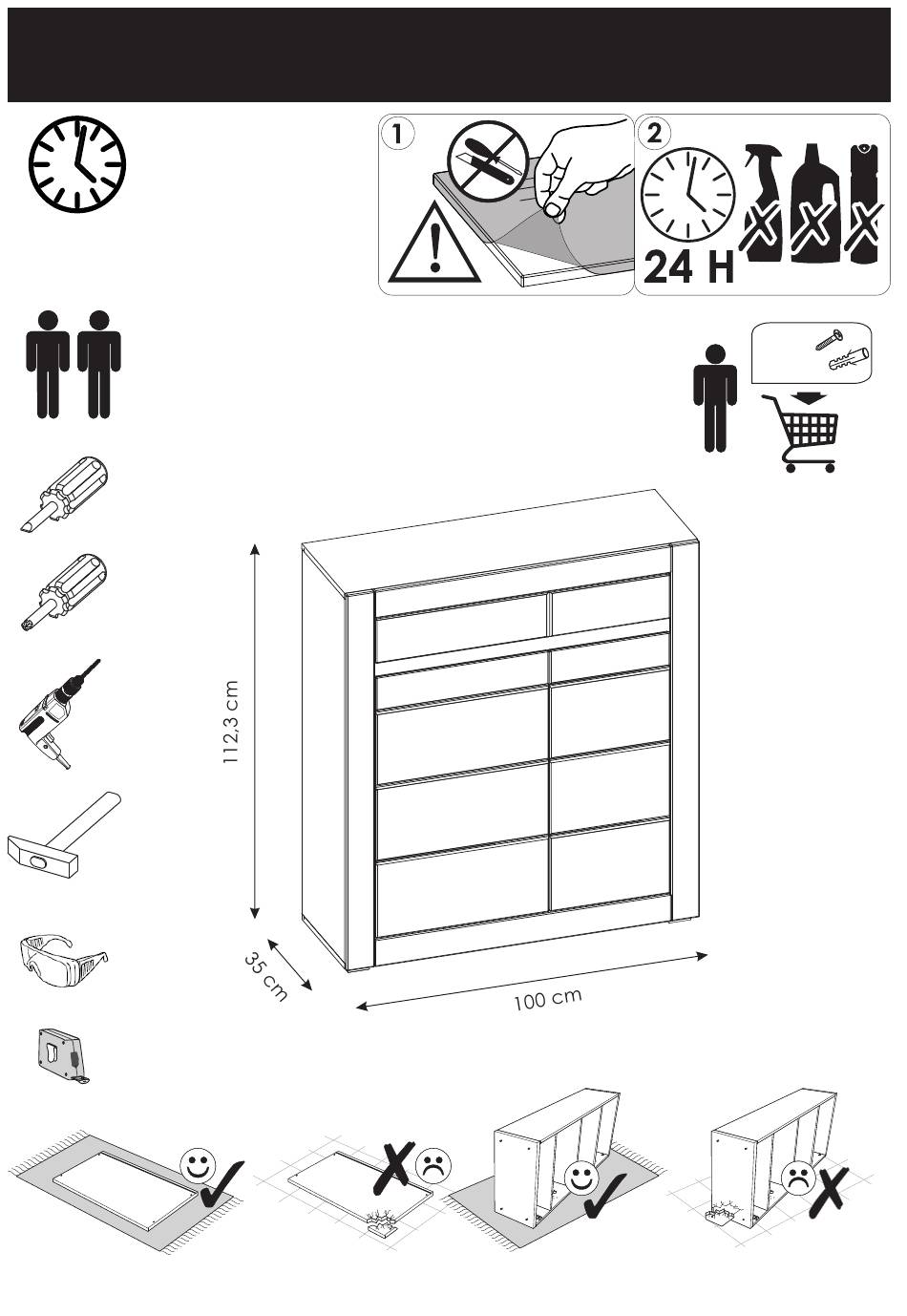 1

2

24 H

112,3 cm

35 cm

100 cm