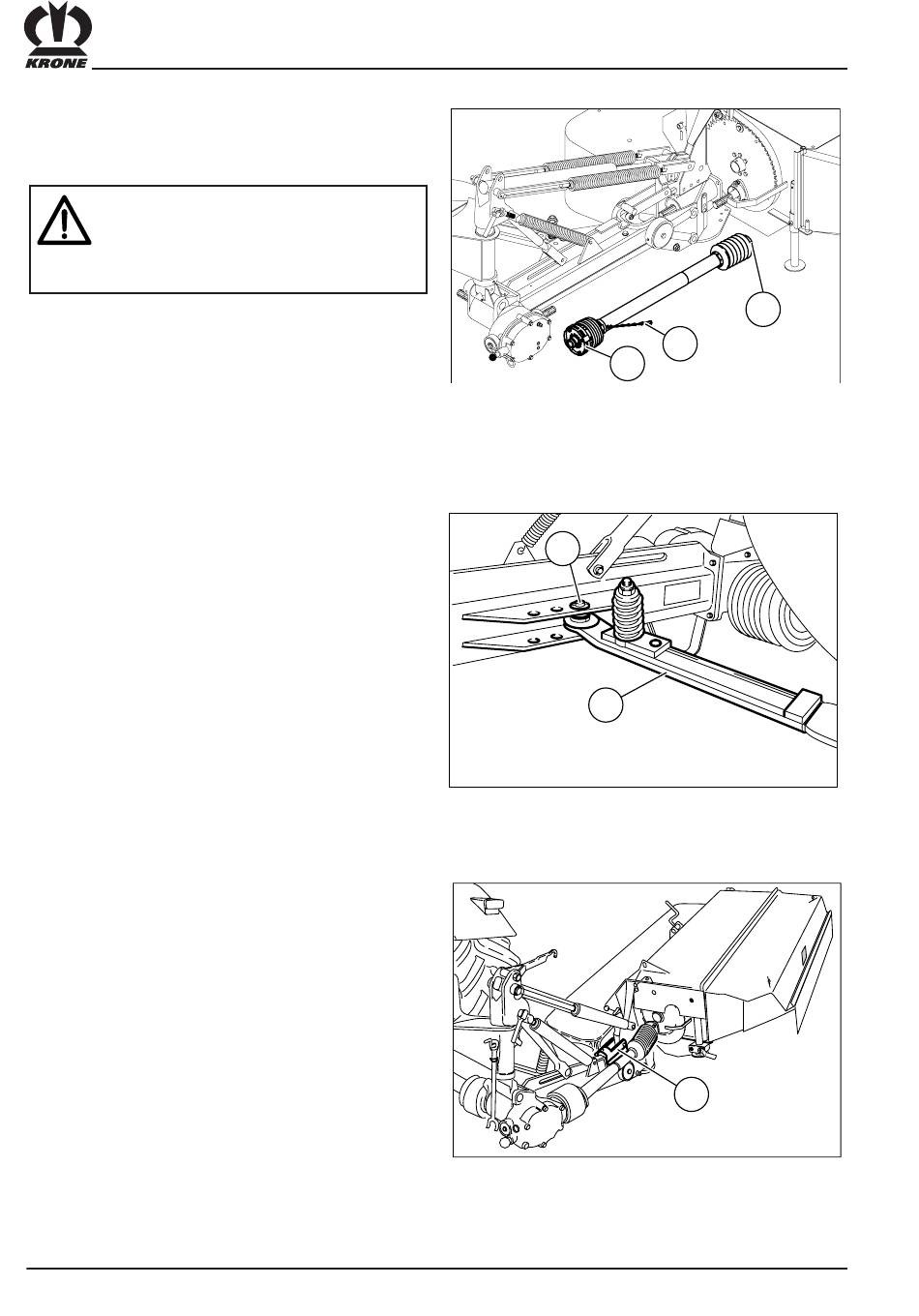 KRONE