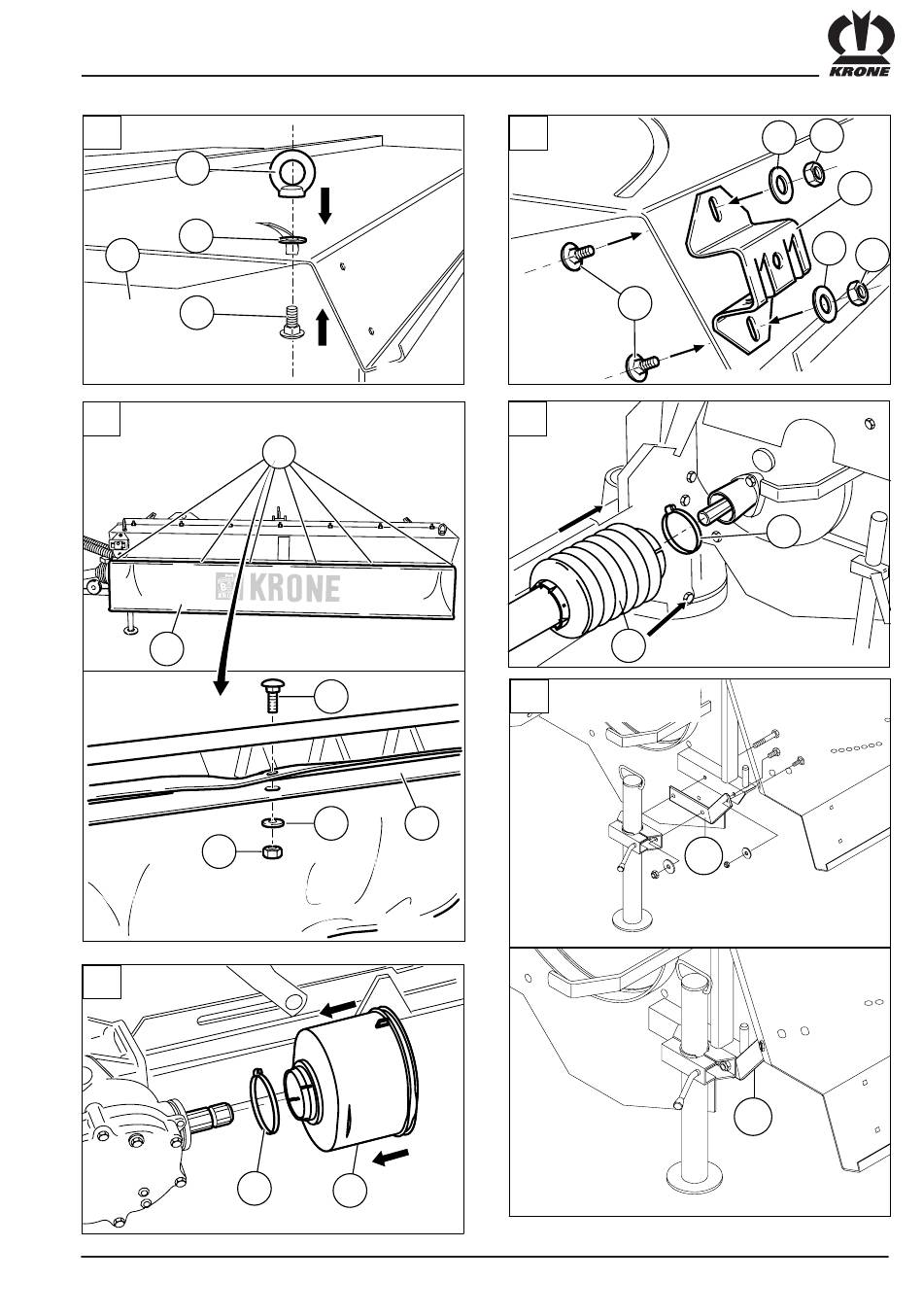 KRONE

KRONE