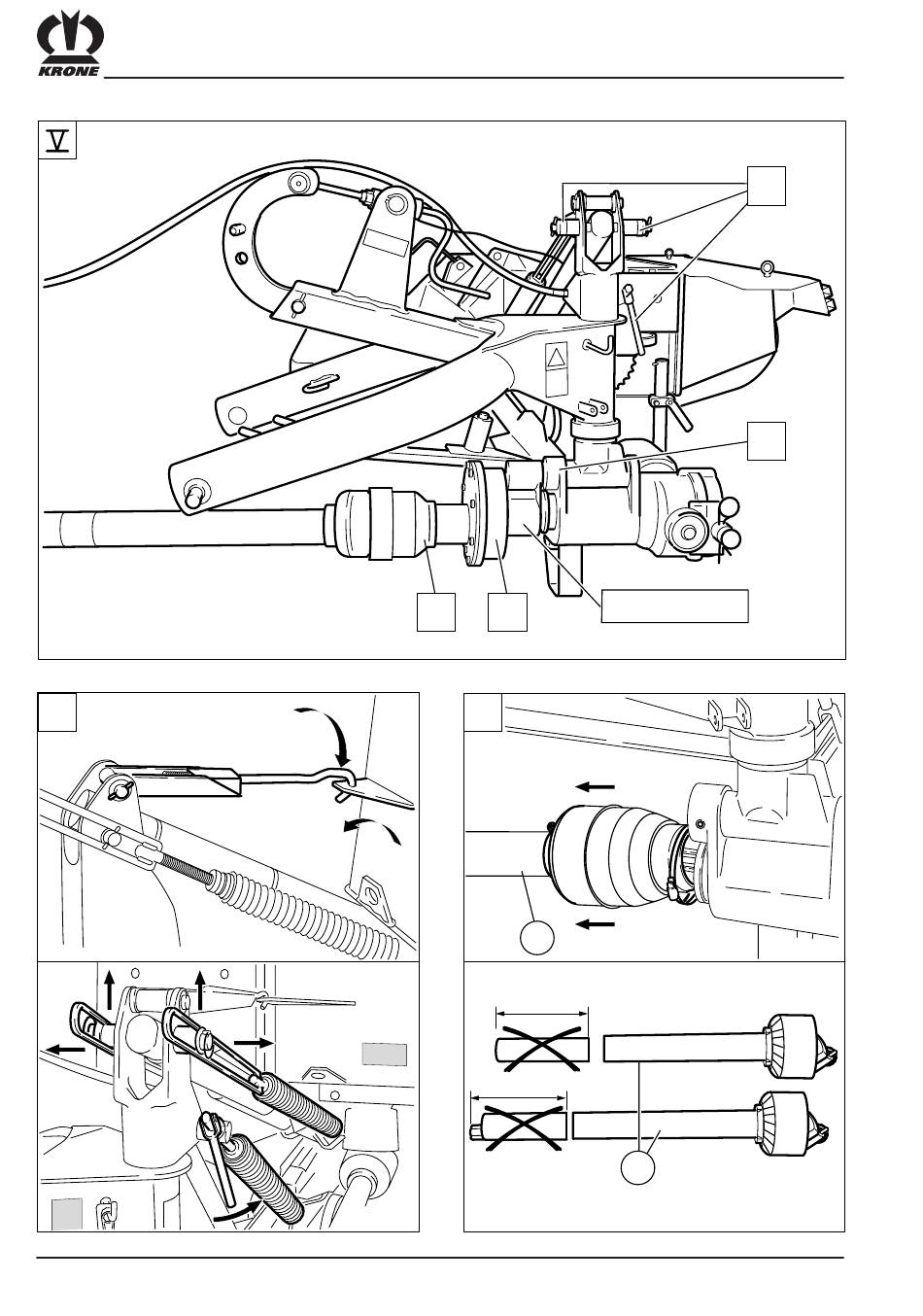 KRONE

V