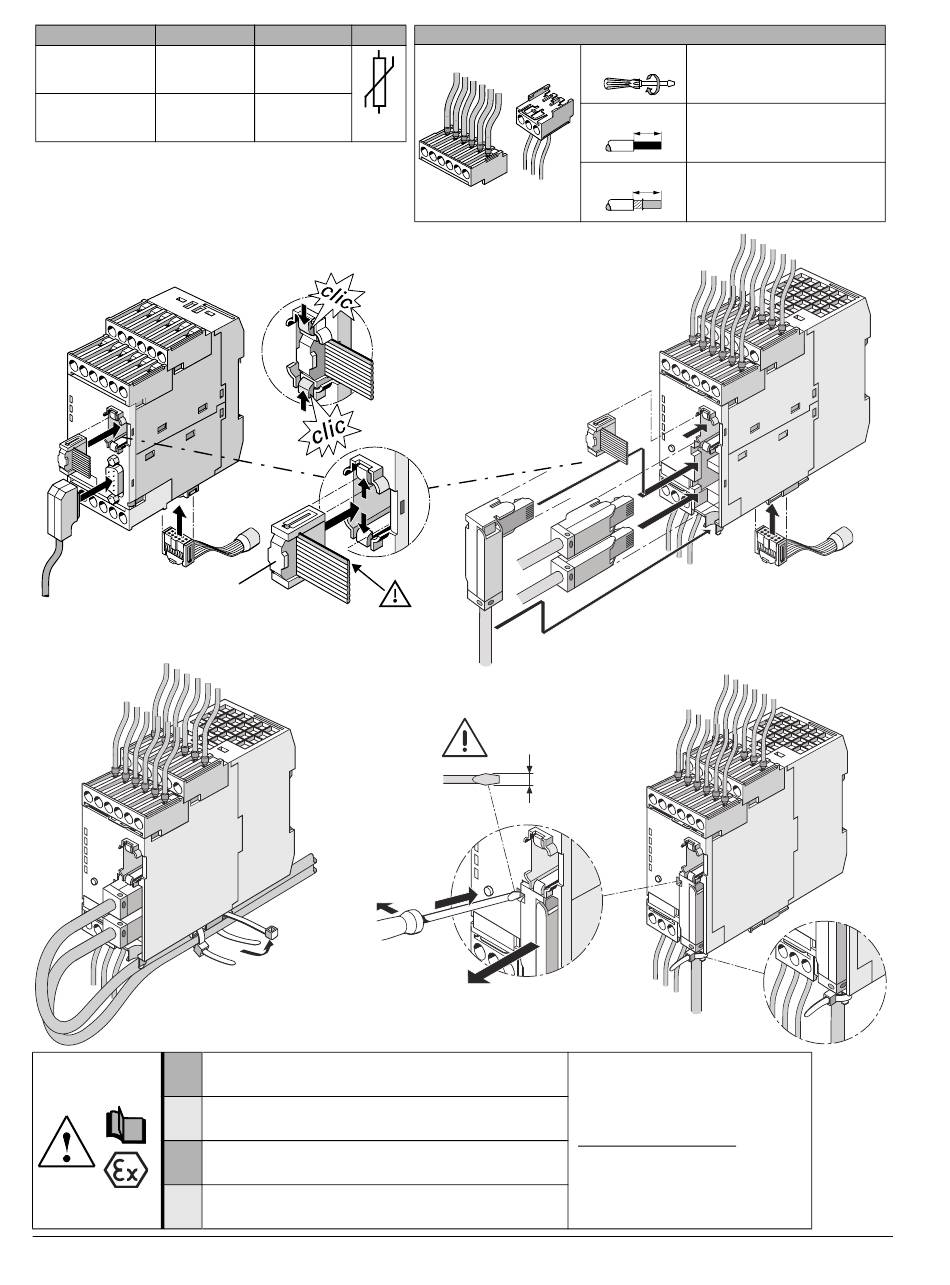 clic

clic