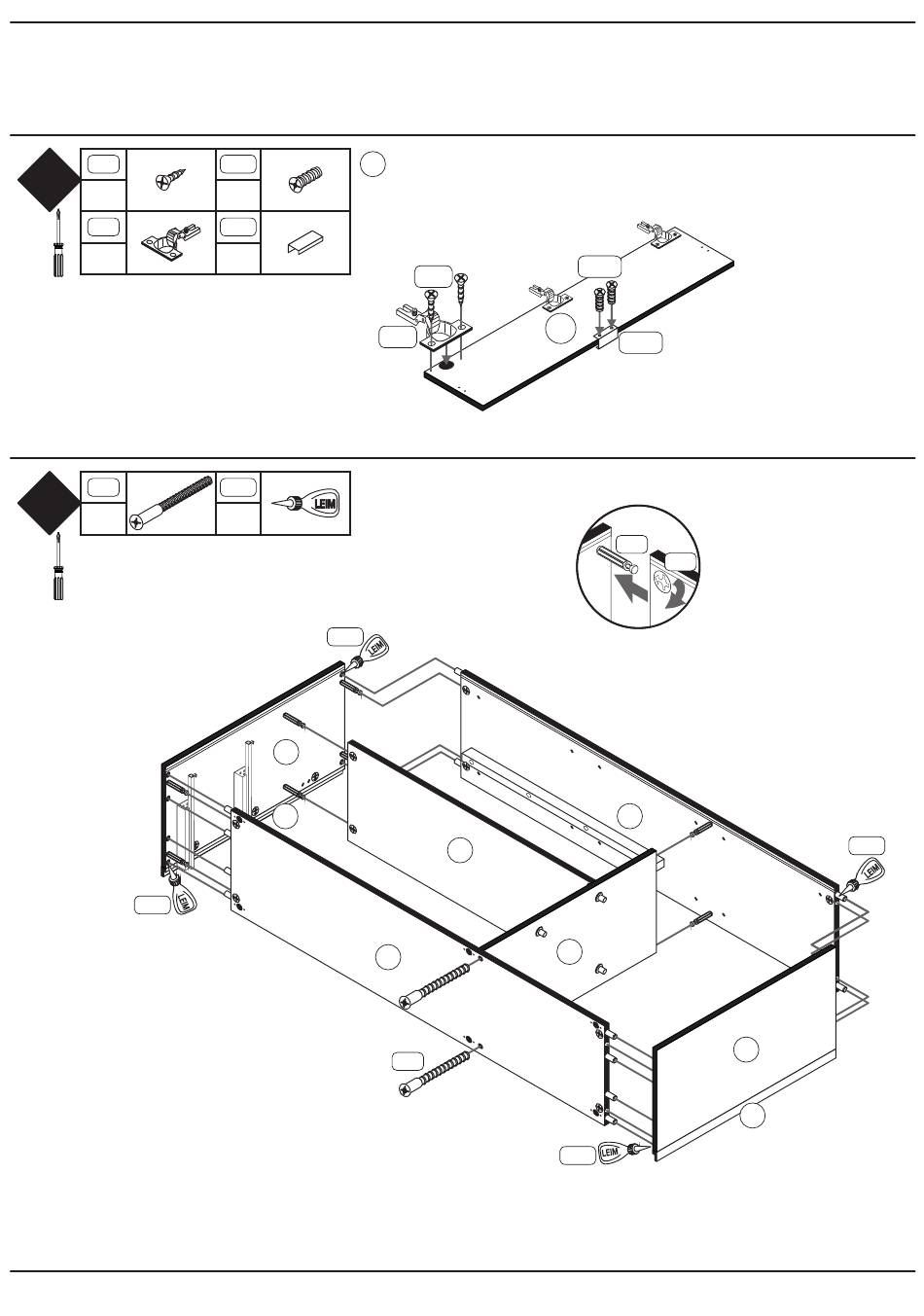 LEIM

LEIM

LEIM

LEIM

LEIM