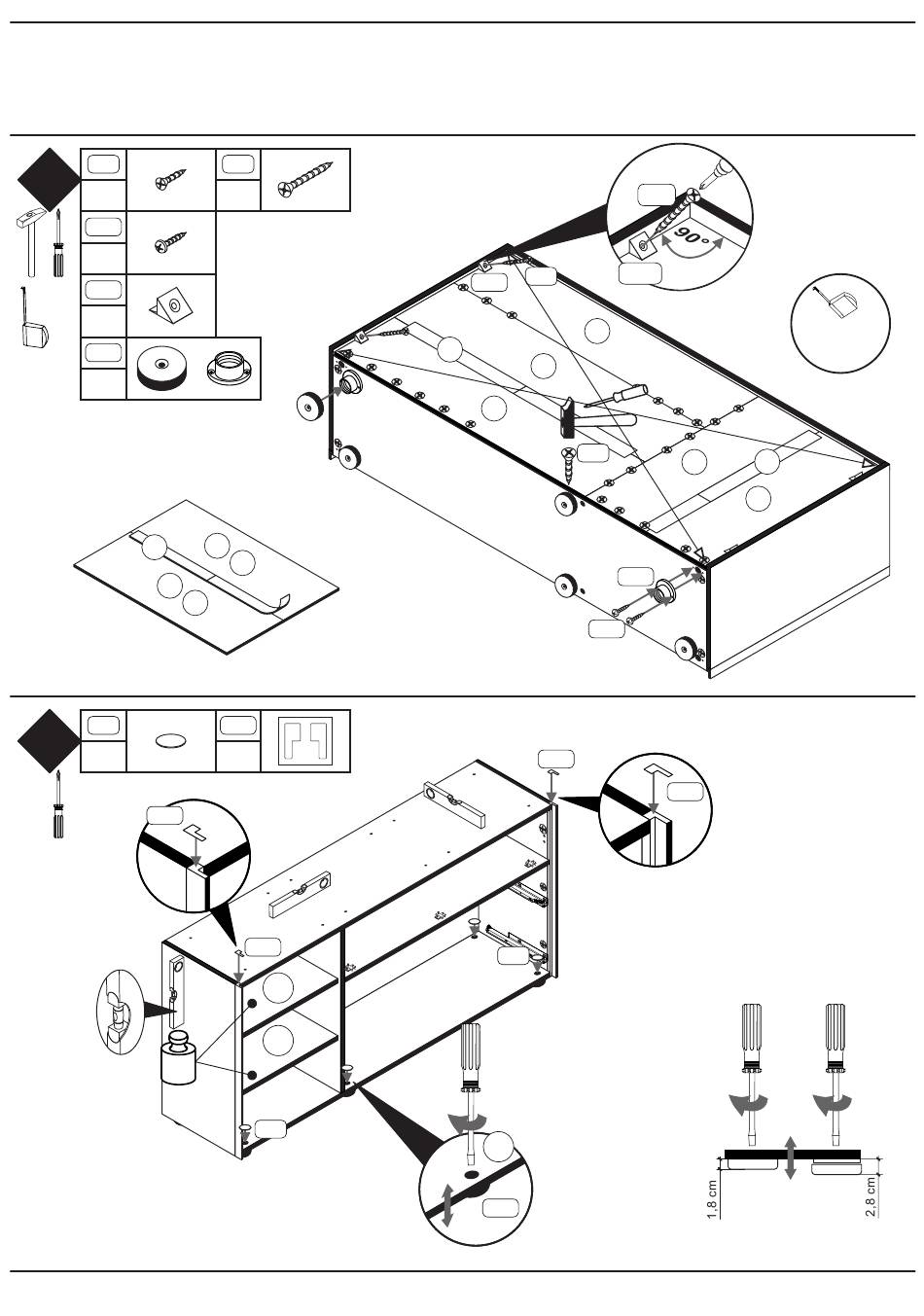 90°

1,8 cm

2,8 cm