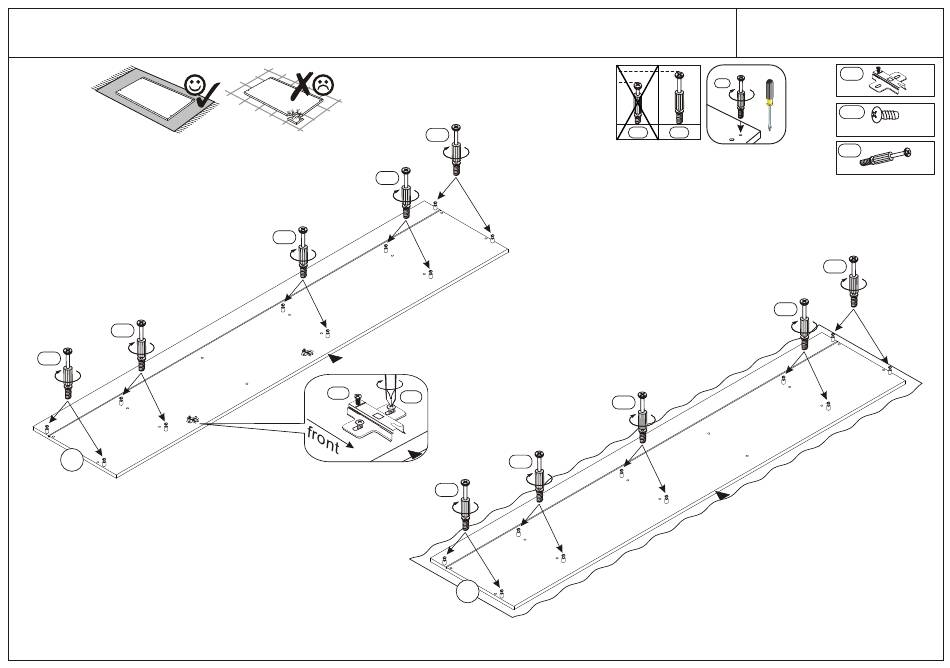 front