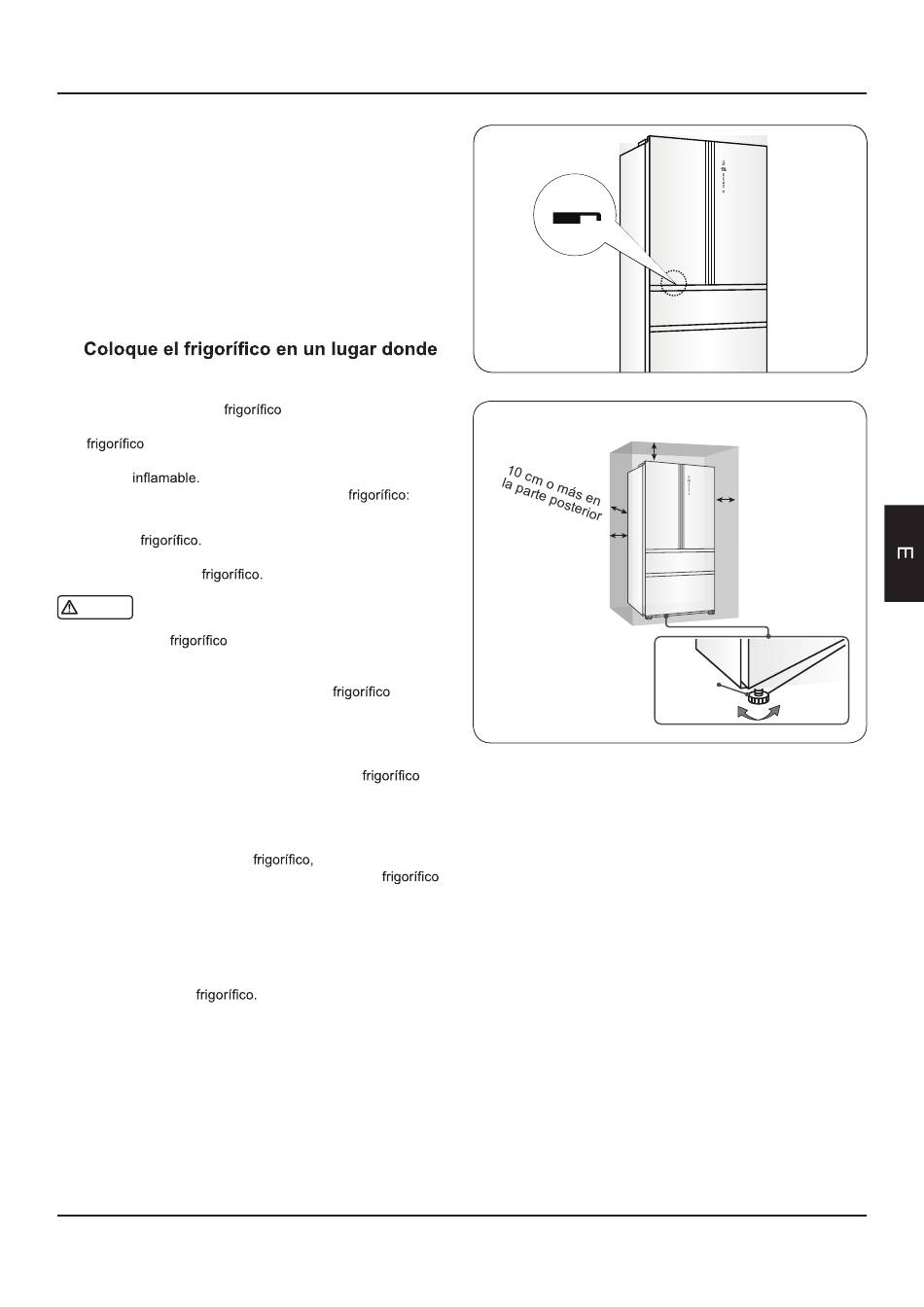 Coloque el frigorífico en un lugar donde

frigorífico

frigorífico

inflamable.

frigorífico:

frigorífico.

frigorífico.

frigorífico

frigorífico

frigorífico

frigorífico,

frigorífico

frigorífico.

10 cm o más en la parte posterior

E