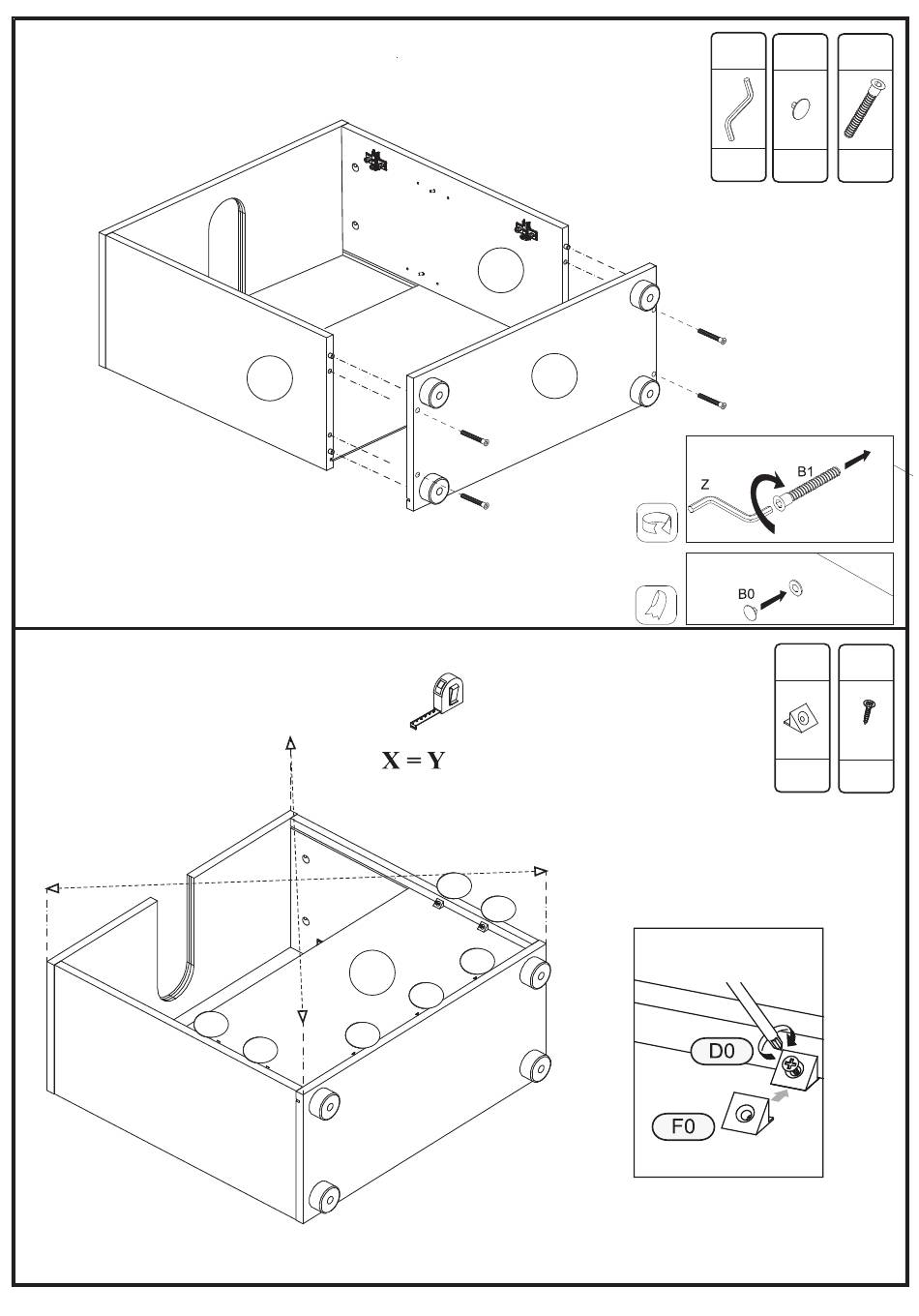 Z

B1

B0

X = Y

D0

F0