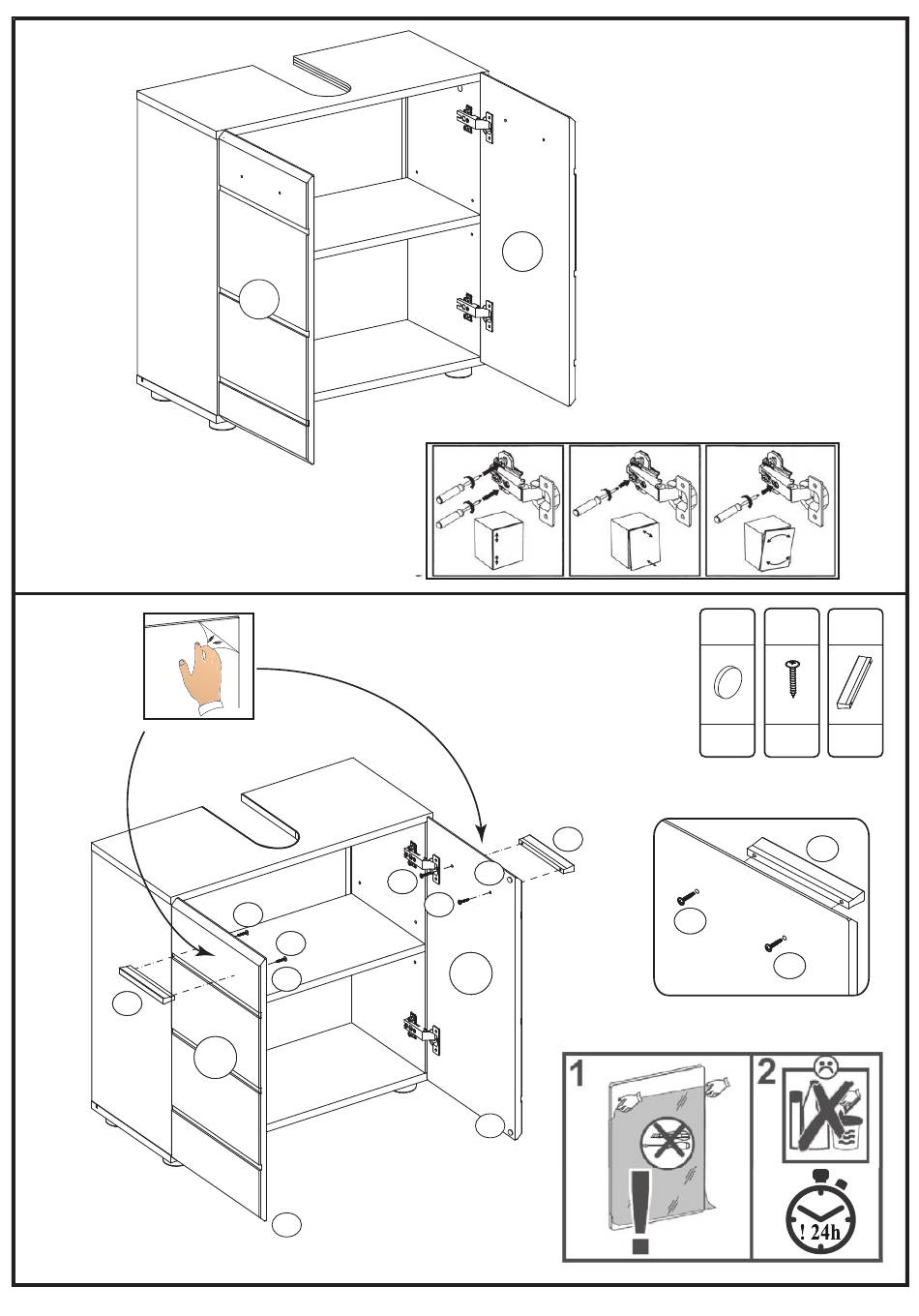 1

2

! 24h