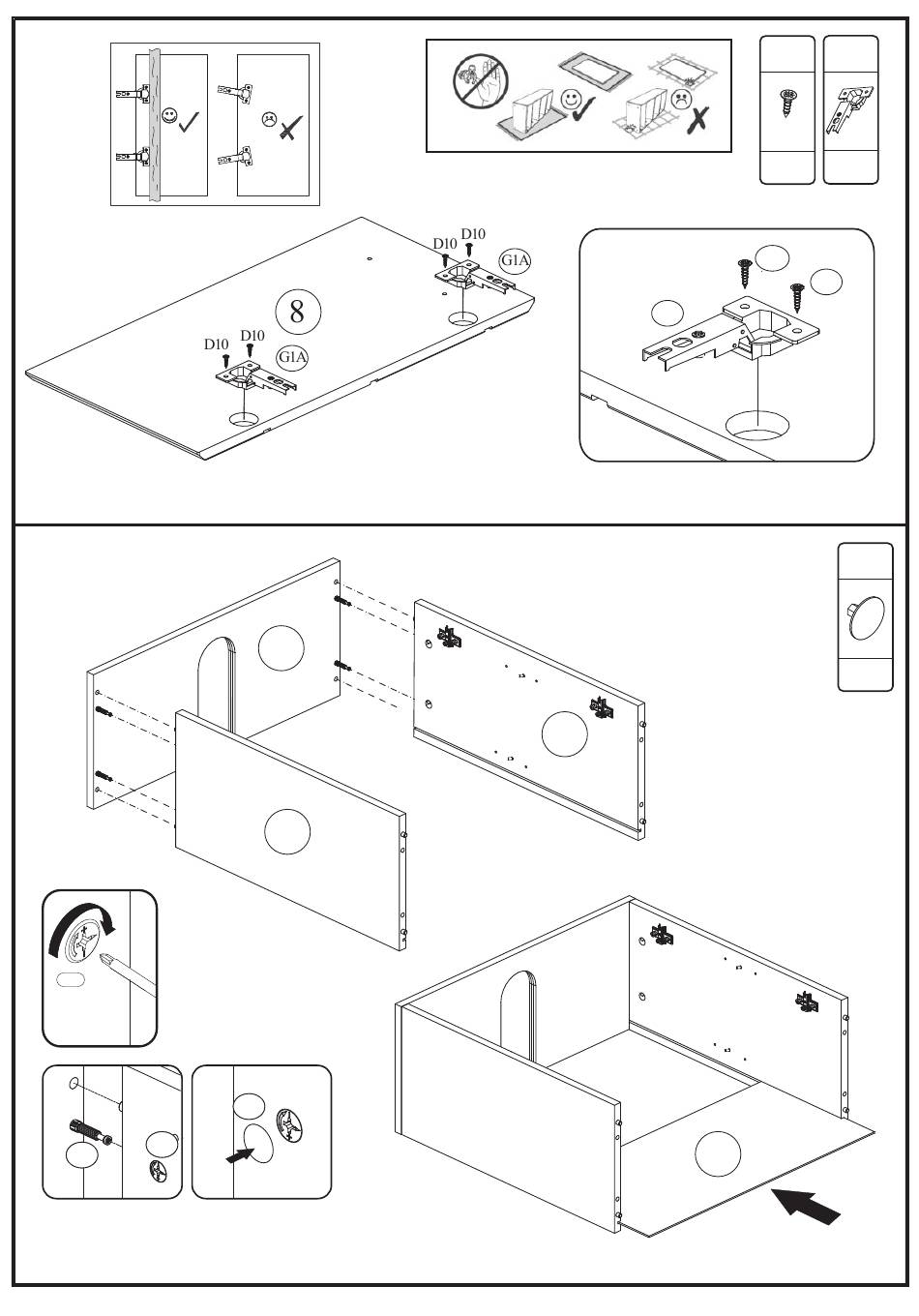 D10 D10
G1A
8
D10 D10
G1A