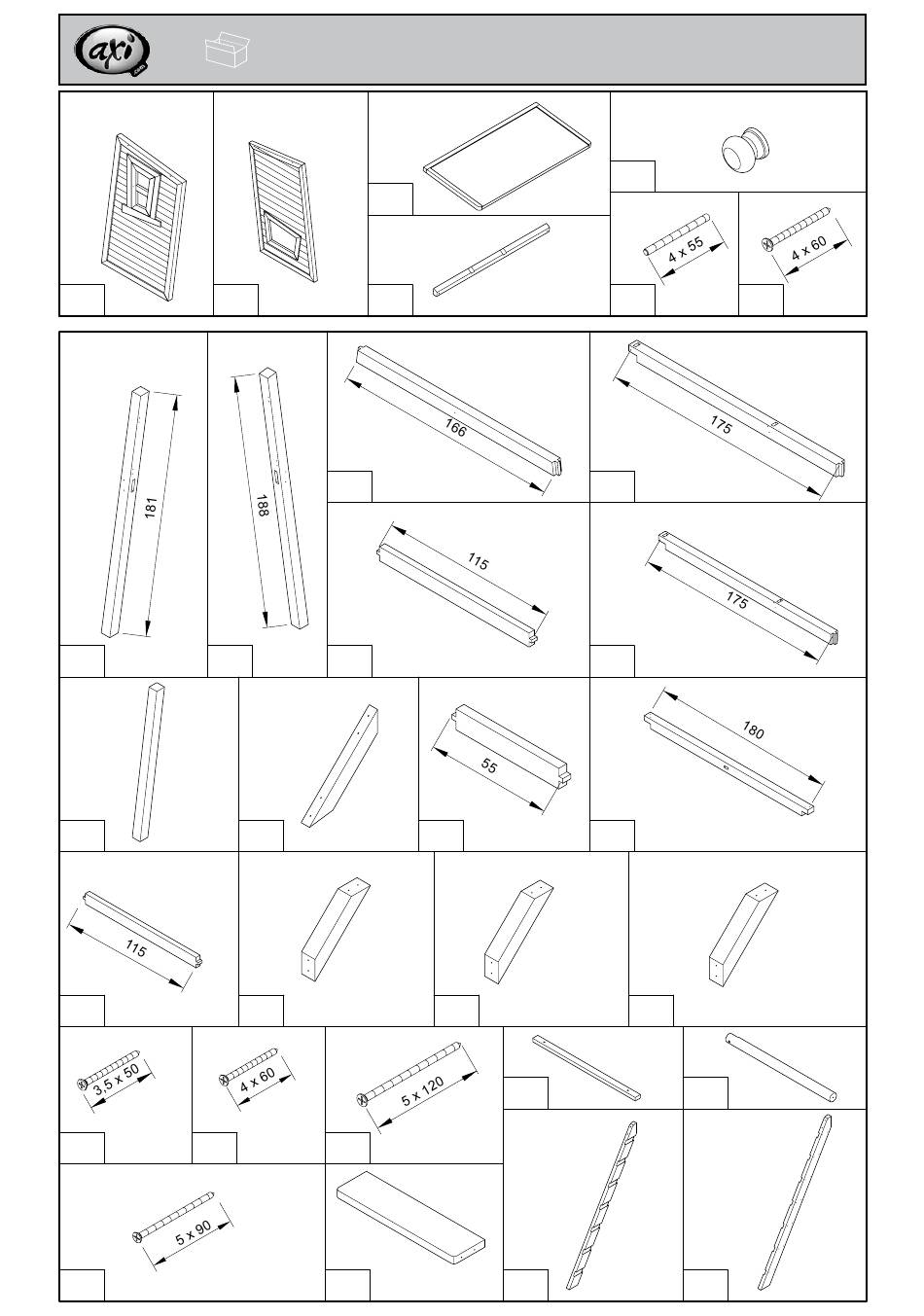 axi

4 x 55

4 x 60

181

188

166

175

115

175

55

180

115

3,5 x 50

4 x 60

5 x 120

5 x 90