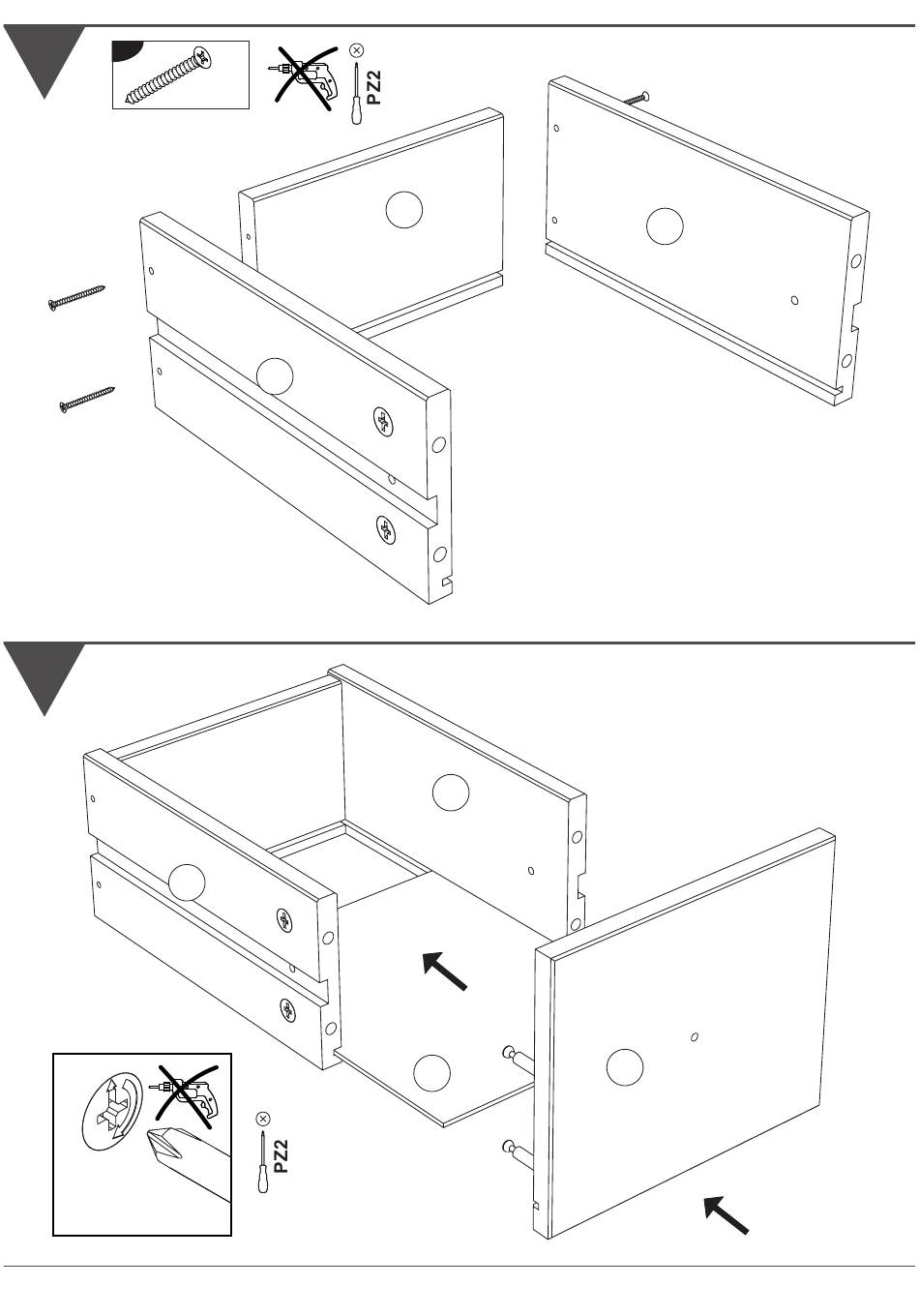 PZ2

PZ2