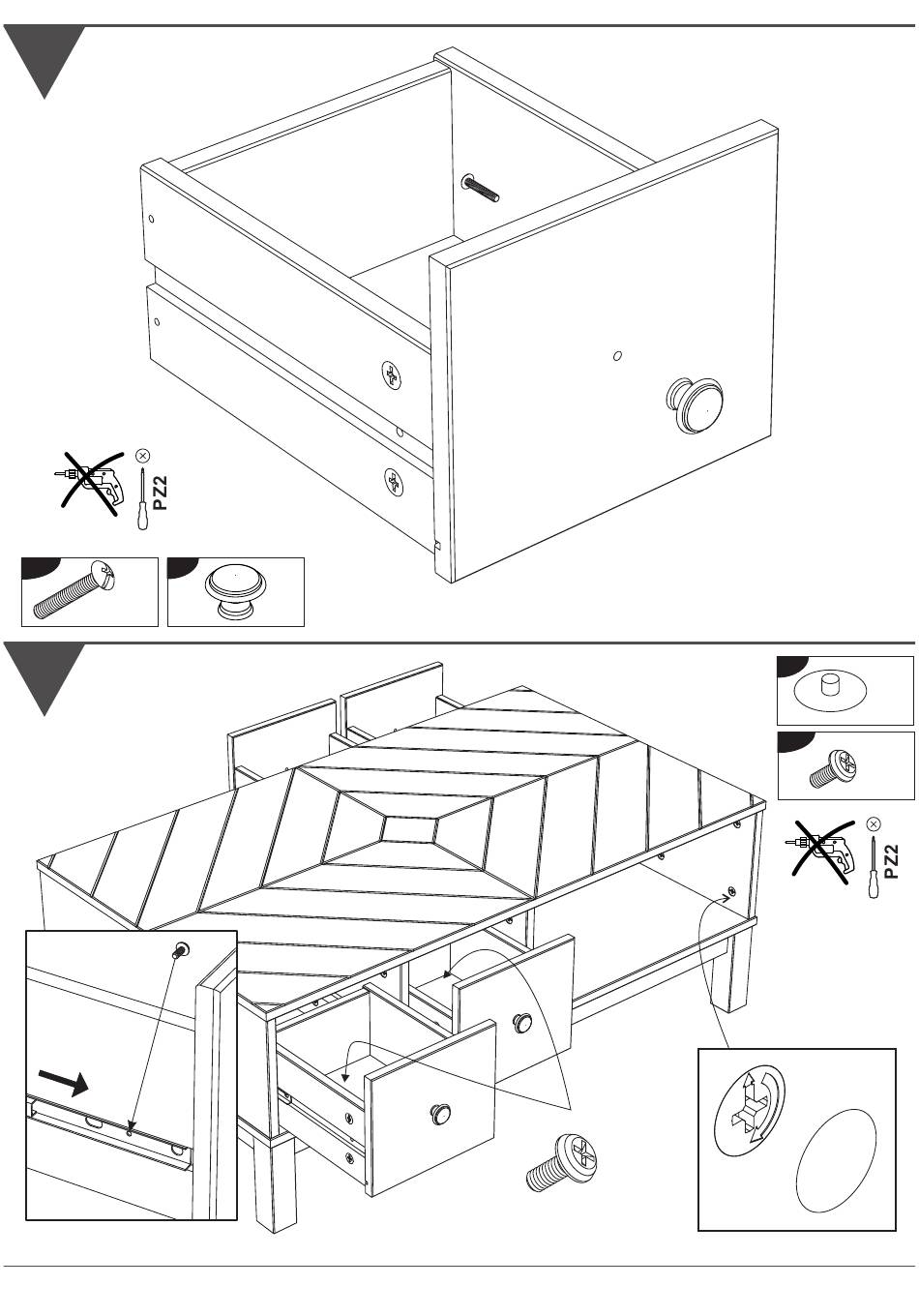 PZ2

PZ2