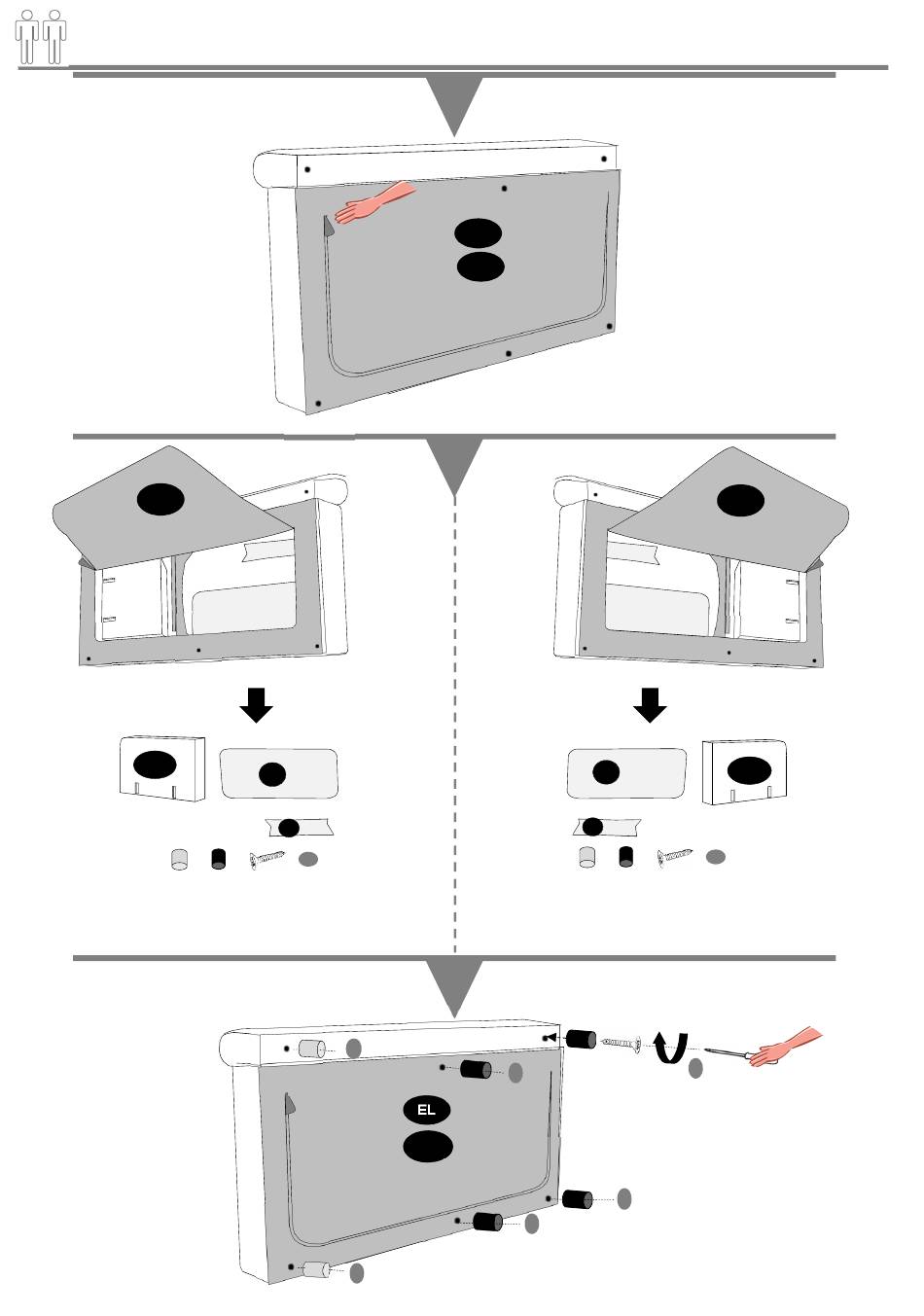 EL