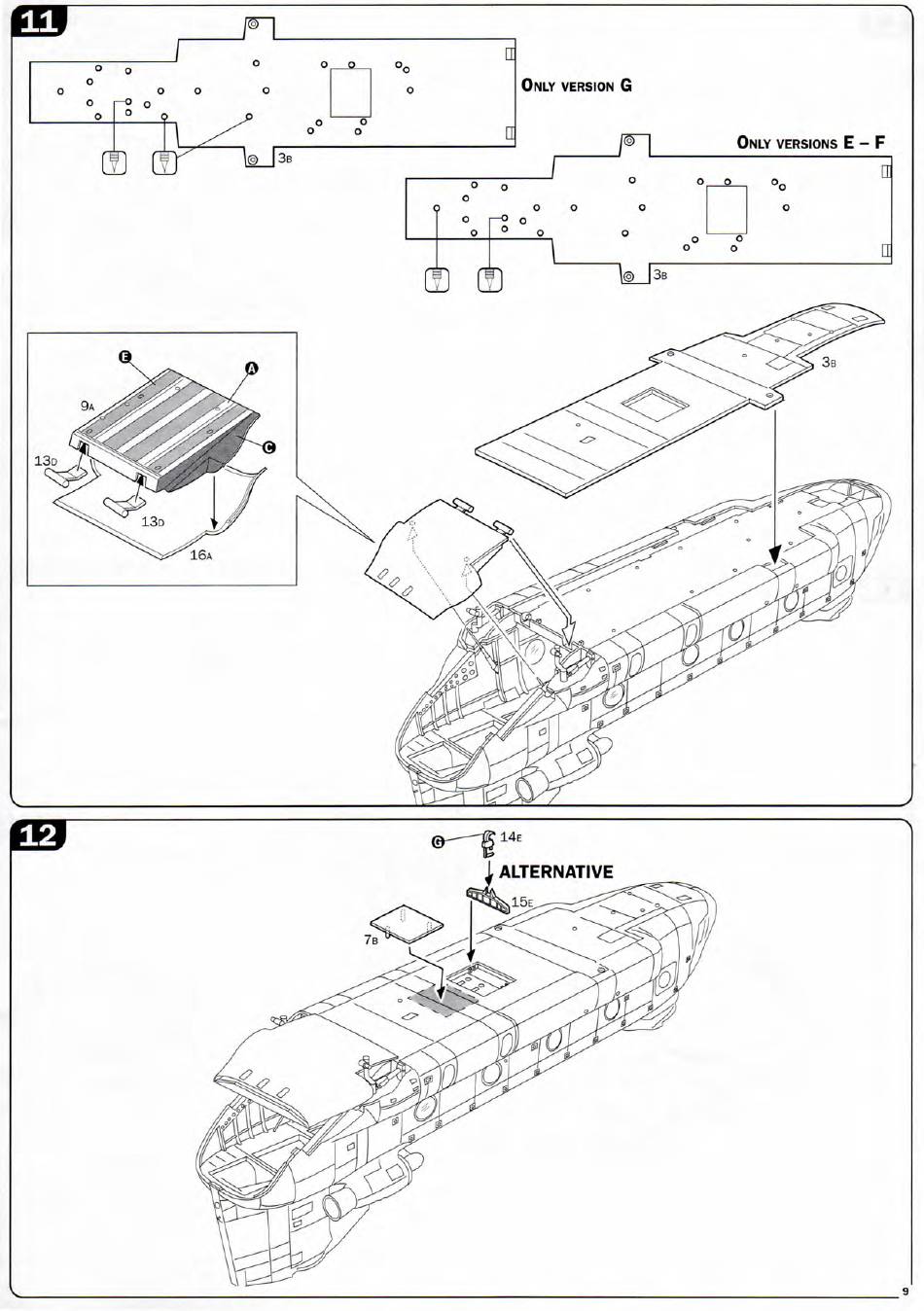 11

ONLY VERSION G

3B

ONLY VERSIONS E – F

3B

E

A

9A

C

13D

13D

16A

3B

12

G

14E

ALTERNATIVE

15E

7B

9