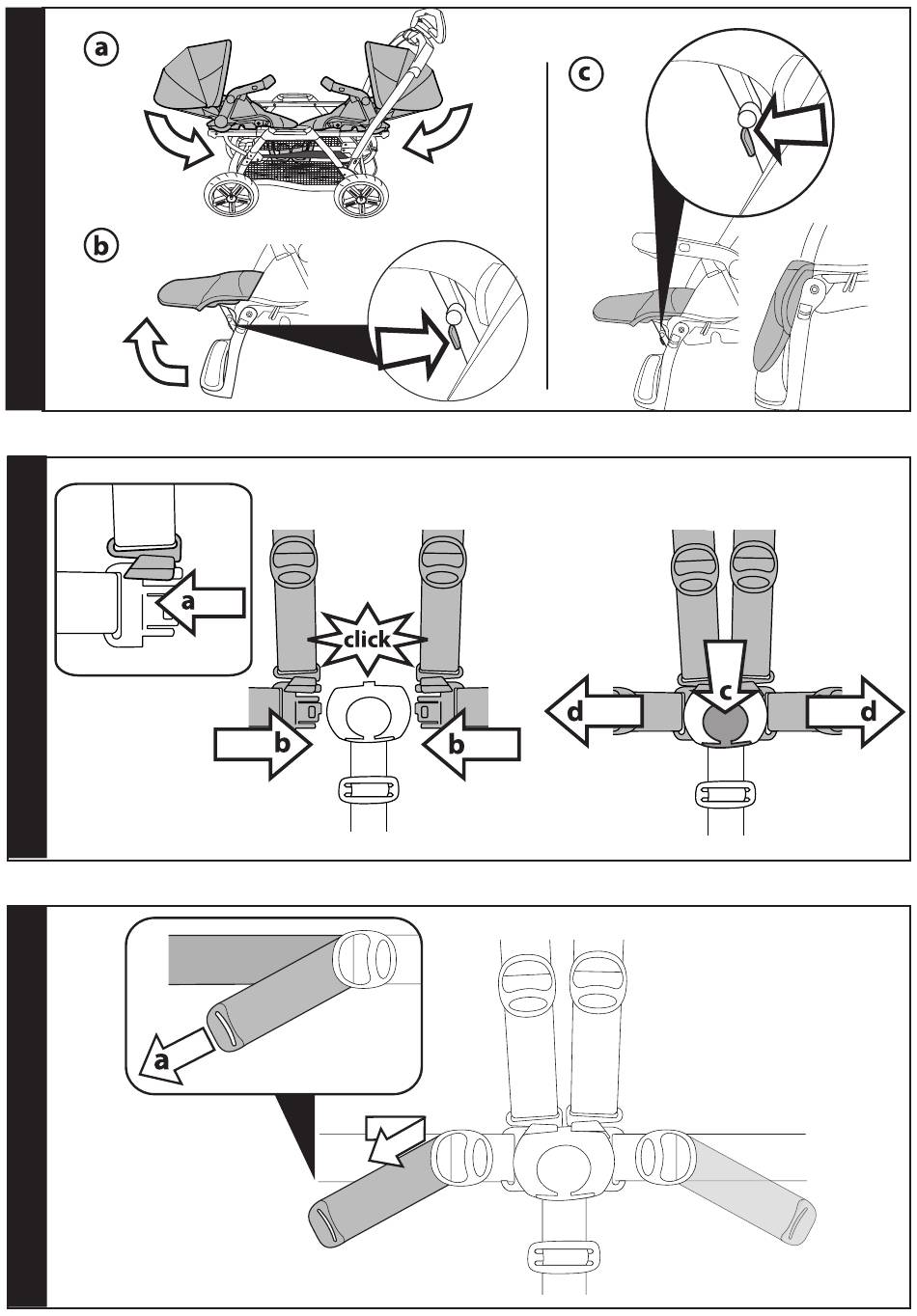 a

b

c

a

click

b

b

c

d

d

a