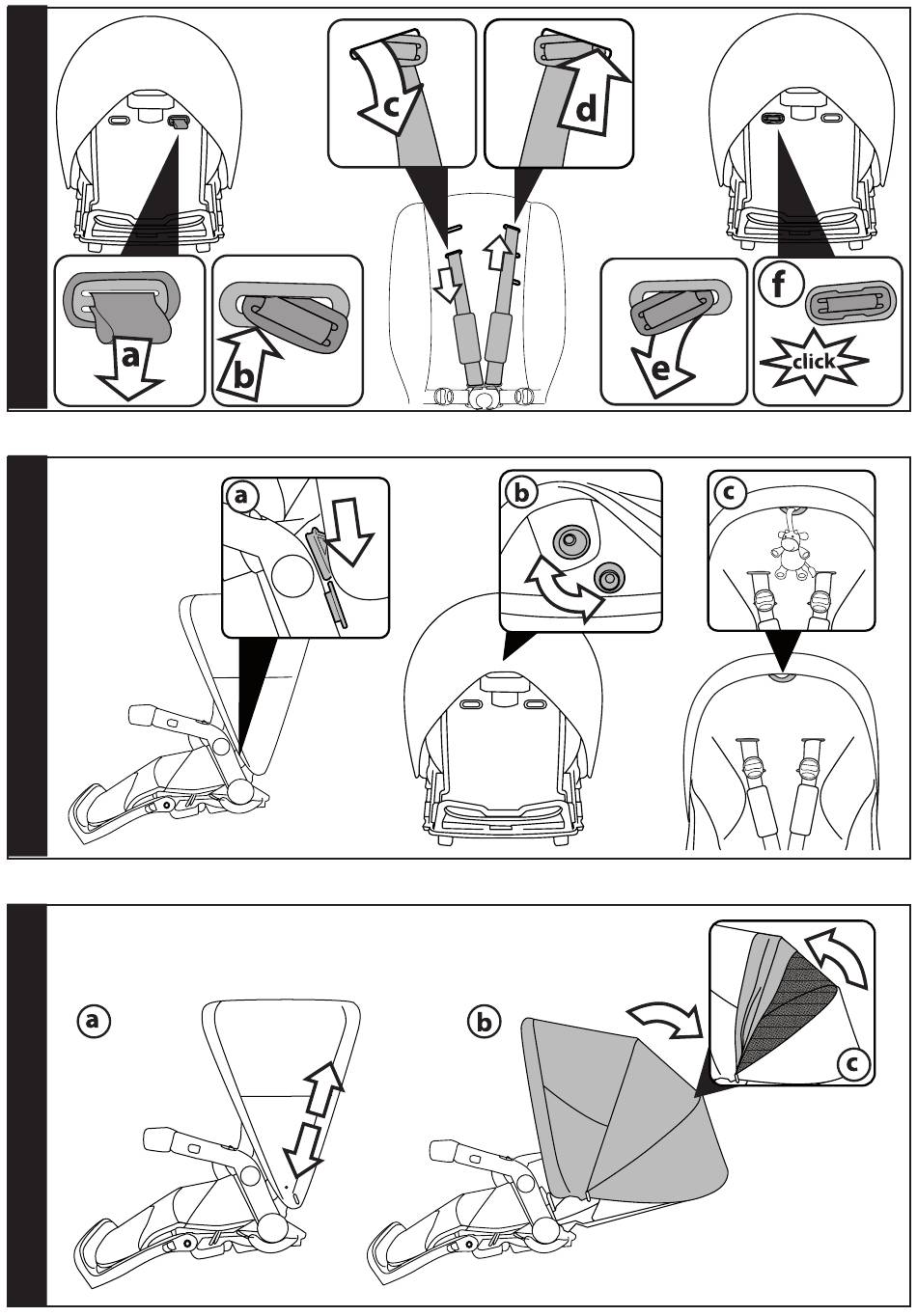 c
d
a
b
e
f
click

a
b
c

a
b
c