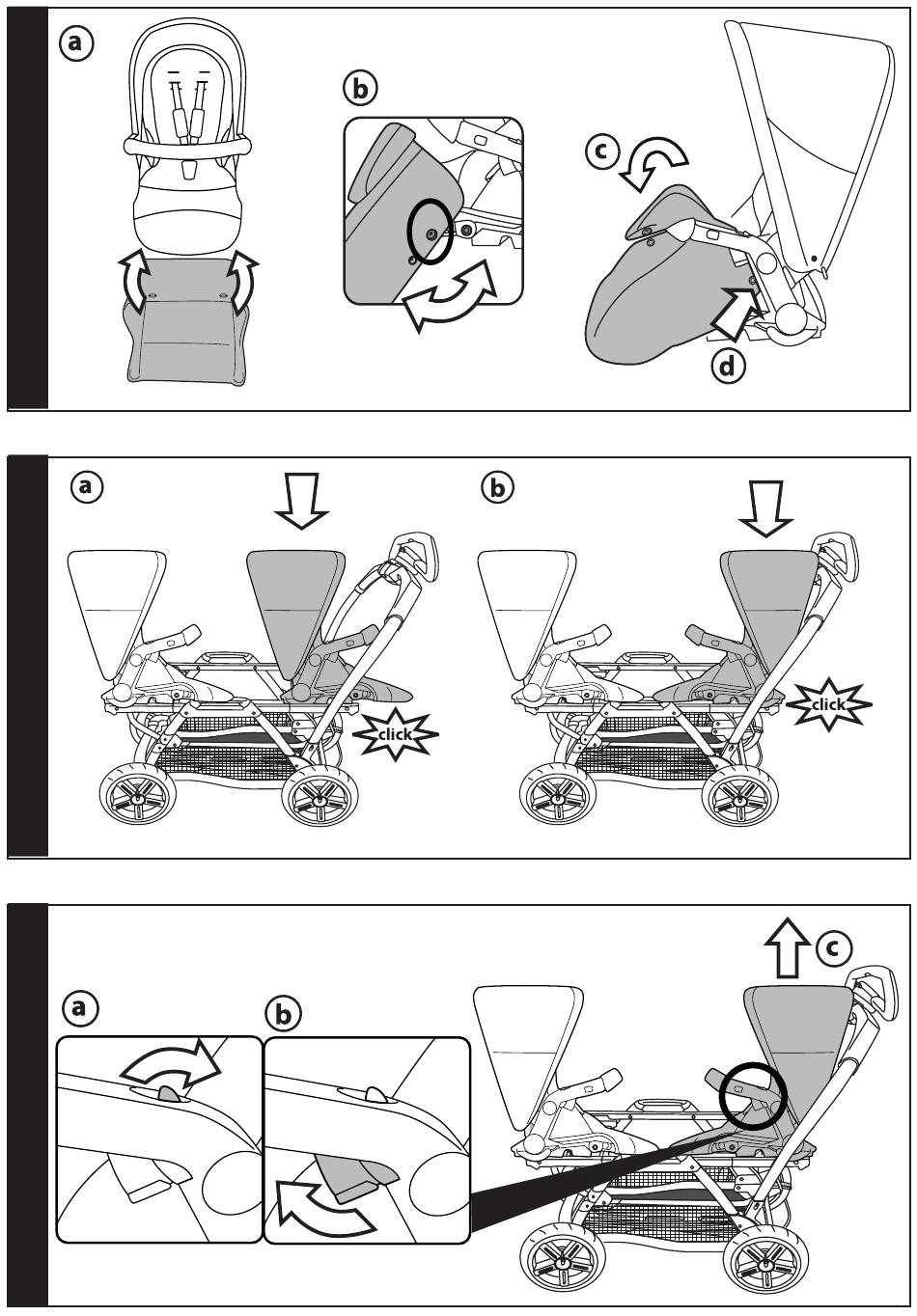 a

b

c

d

a

b

click

click

a

b

c