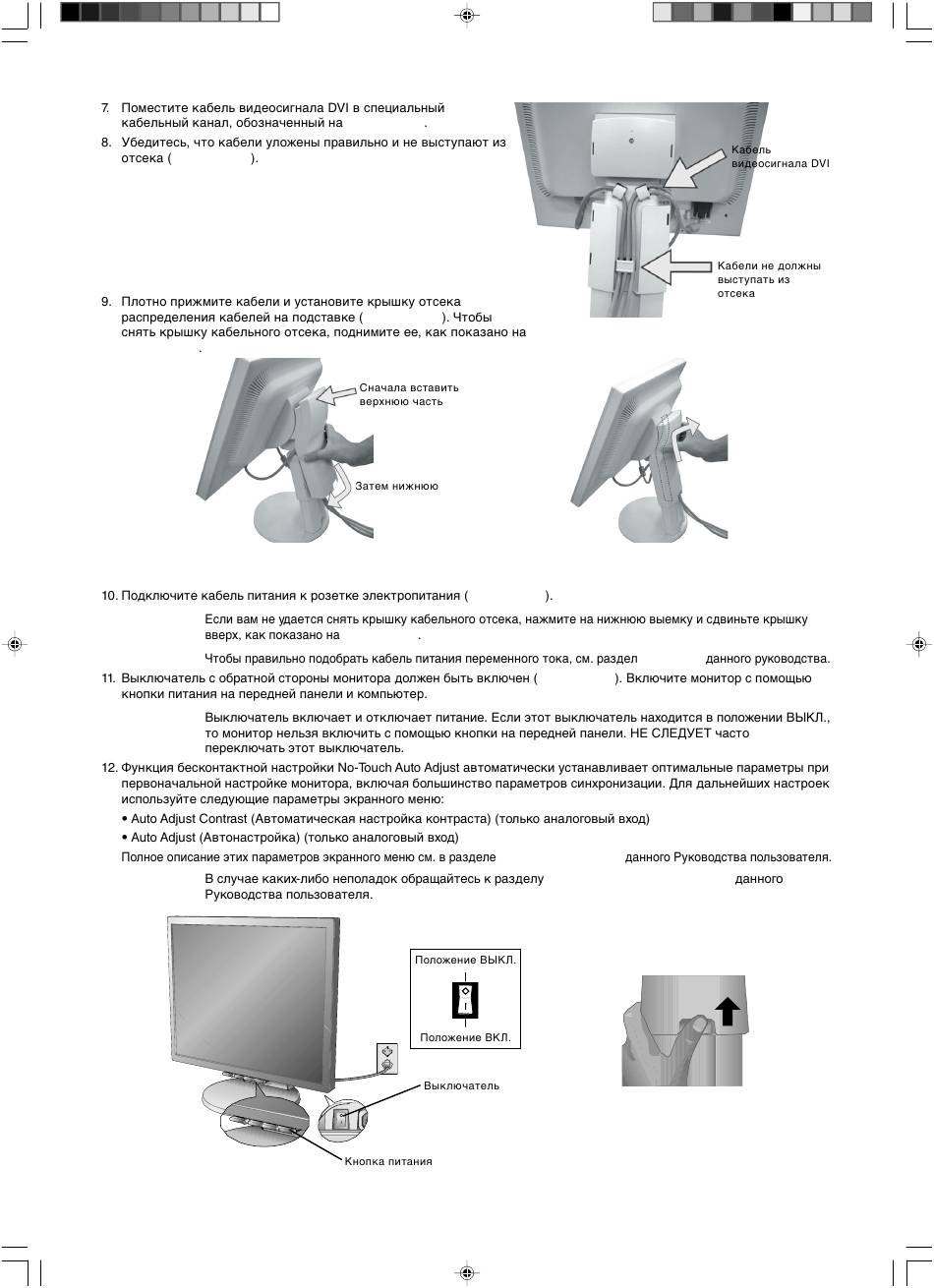 7. Поместите кабель видеосигнала DVI в специальный кабельный канал, обозначенный на .

8. Убедитесь, что кабели уложены правильно и не выступают из отсека ( ).

Кабель видеосигнала DVI

Кабели не должны выступать из отсека

9. Плотно прижмите кабели и установите крышку отсека распределения кабелей на подставке ( ). Чтобы снять крышку кабельного отсека, поднимите ее, как показано на .

Сначала вставить верхнюю часть

Затем нижнюю

10. Подключите кабель питания к розетке электропитания ( ).

Если вам не удается снять крышку кабельного отсека, нажмите на нижнюю выемку и сдвиньте крышку вверх, как показано на .

Чтобы правильно подобрать кабель питания переменного тока, см. раздел данного руководства.

11. Выключатель с обратной стороны монитора должен быть включен ( ). Включите монитор с помощью кнопки питания на передней панели и компьютер.

Выключатель включает и отключает питание. Если этот выключатель находится в положении ВЫКЛ., то монитор нельзя включить с помощью кнопки на передней панели. НЕ СЛЕДУЕТ часто переключать этот выключатель.

12. Функция бесконтактной настройки No-Touch Auto Adjust автоматически устанавливает оптимальные параметры при первоначальной настройке монитора, включая большинство параметров синхронизации. Для дальнейших настроек используйте следующие параметры экранного меню:

• Auto Adjust Contrast (Автоматическая настройка контраста) (только аналоговый вход)

• Auto Adjust (Автонастройка) (только аналоговый вход)

Полное описание этих параметров экранного меню см. в разделе данного Руководства пользователя.

В случае каких-либо неполадок обращайтесь к разделу данного Руководства пользователя.

Положение ВЫКЛ.

Положение ВКЛ.

Выключатель

Кнопка питания