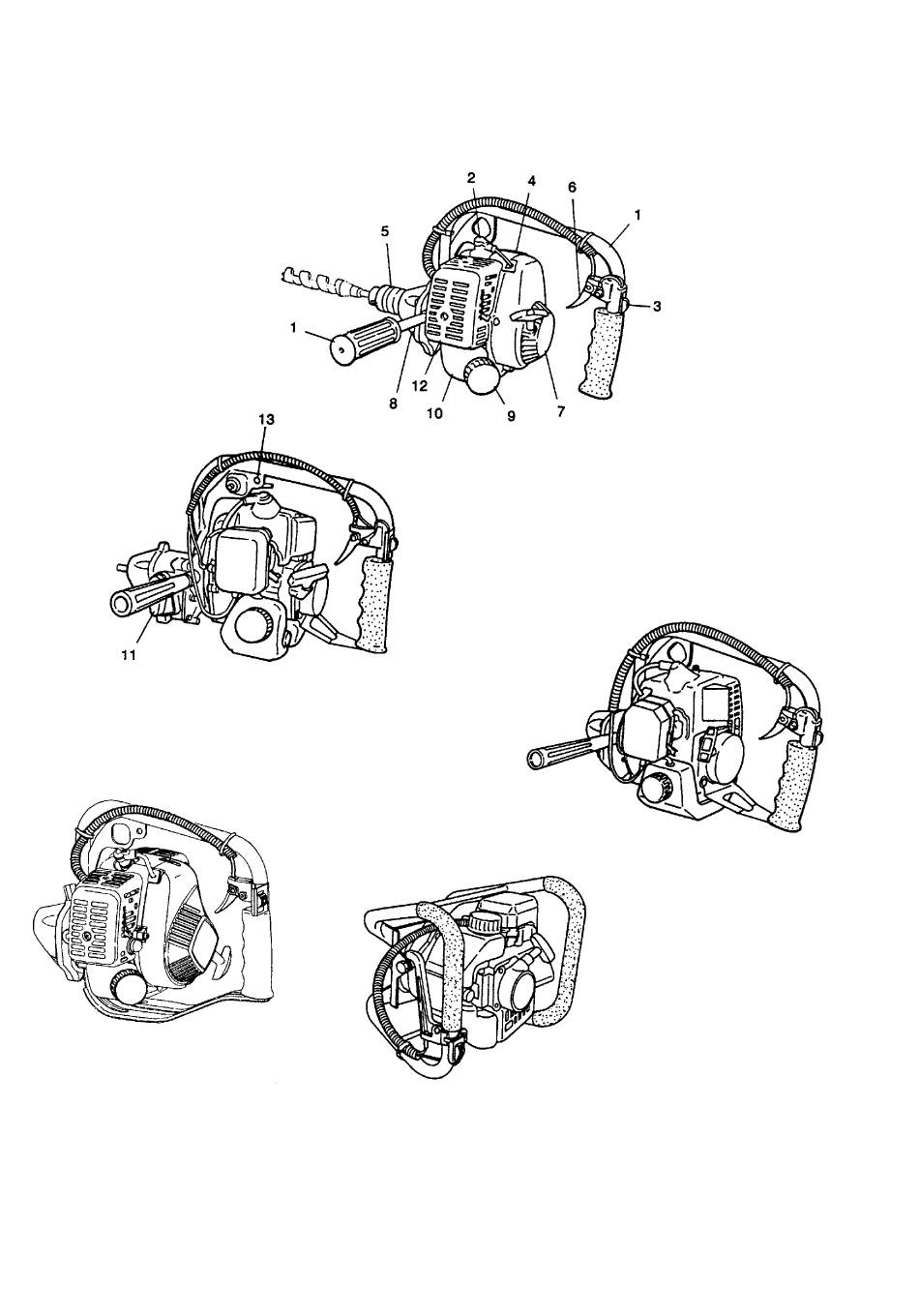 2
4
6
1
5
3
1
8
12
10
9
7
13
11