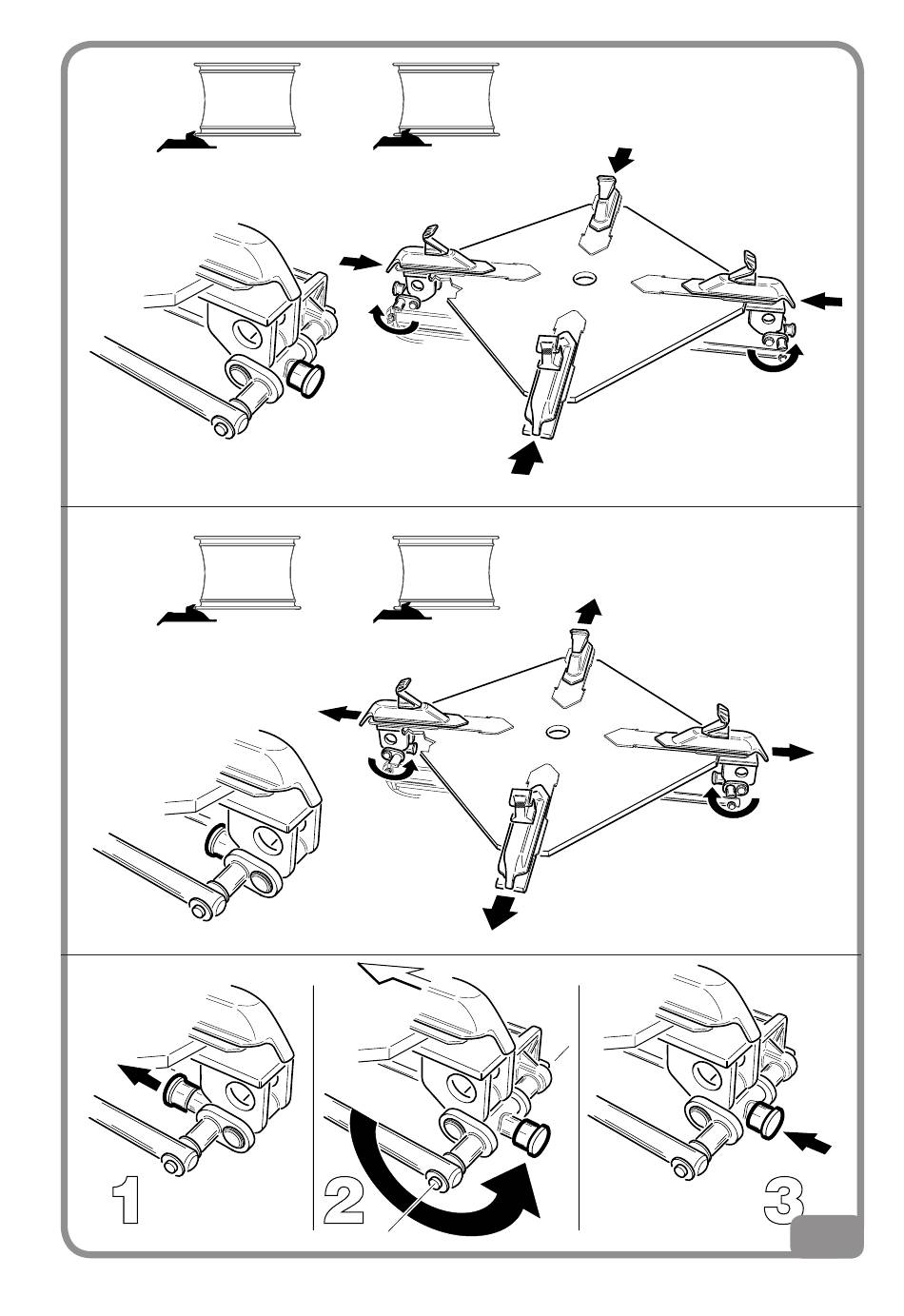 1

2

3