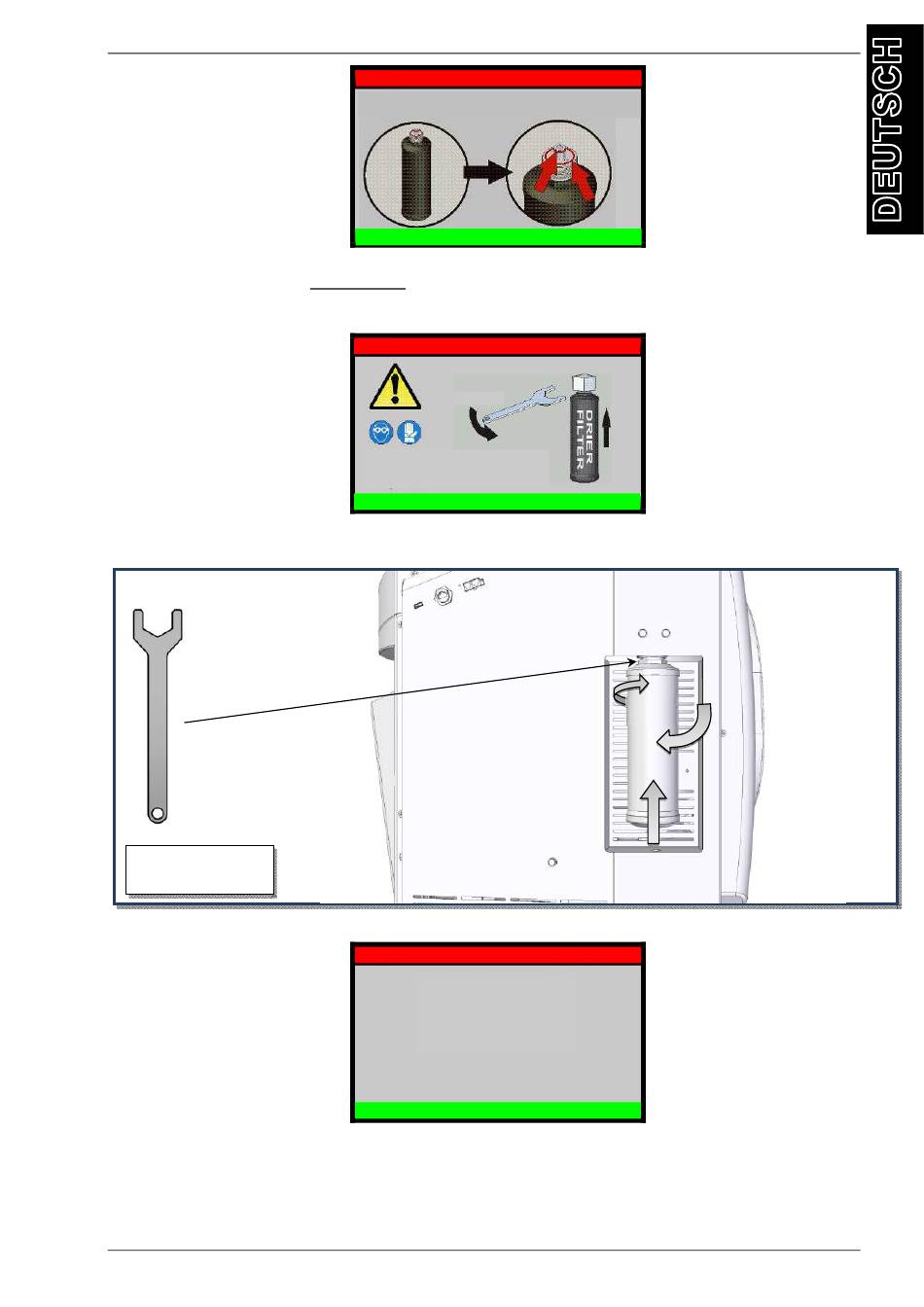 DEUTSCH

DRIER FILTER