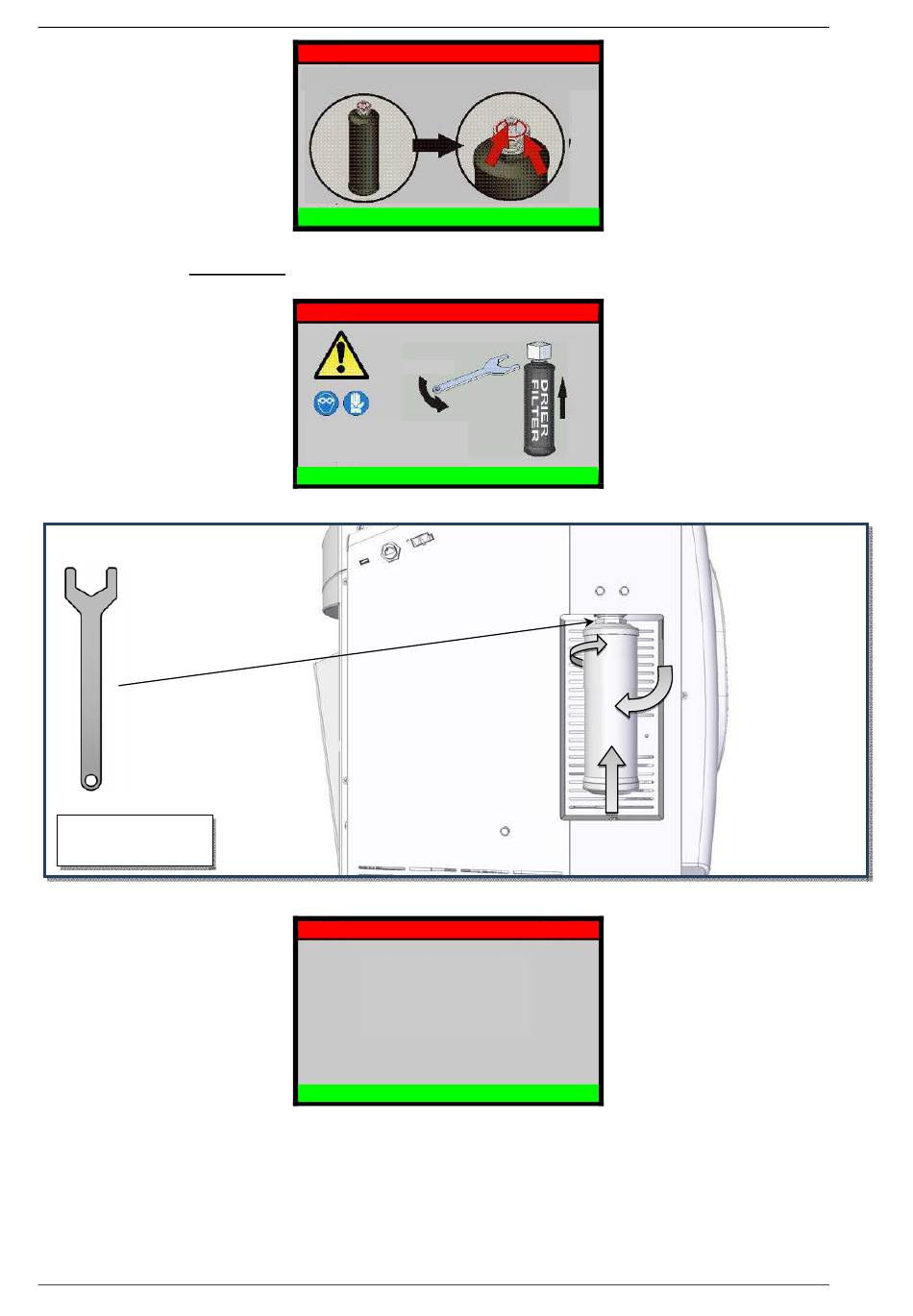 DRIER
FILTER