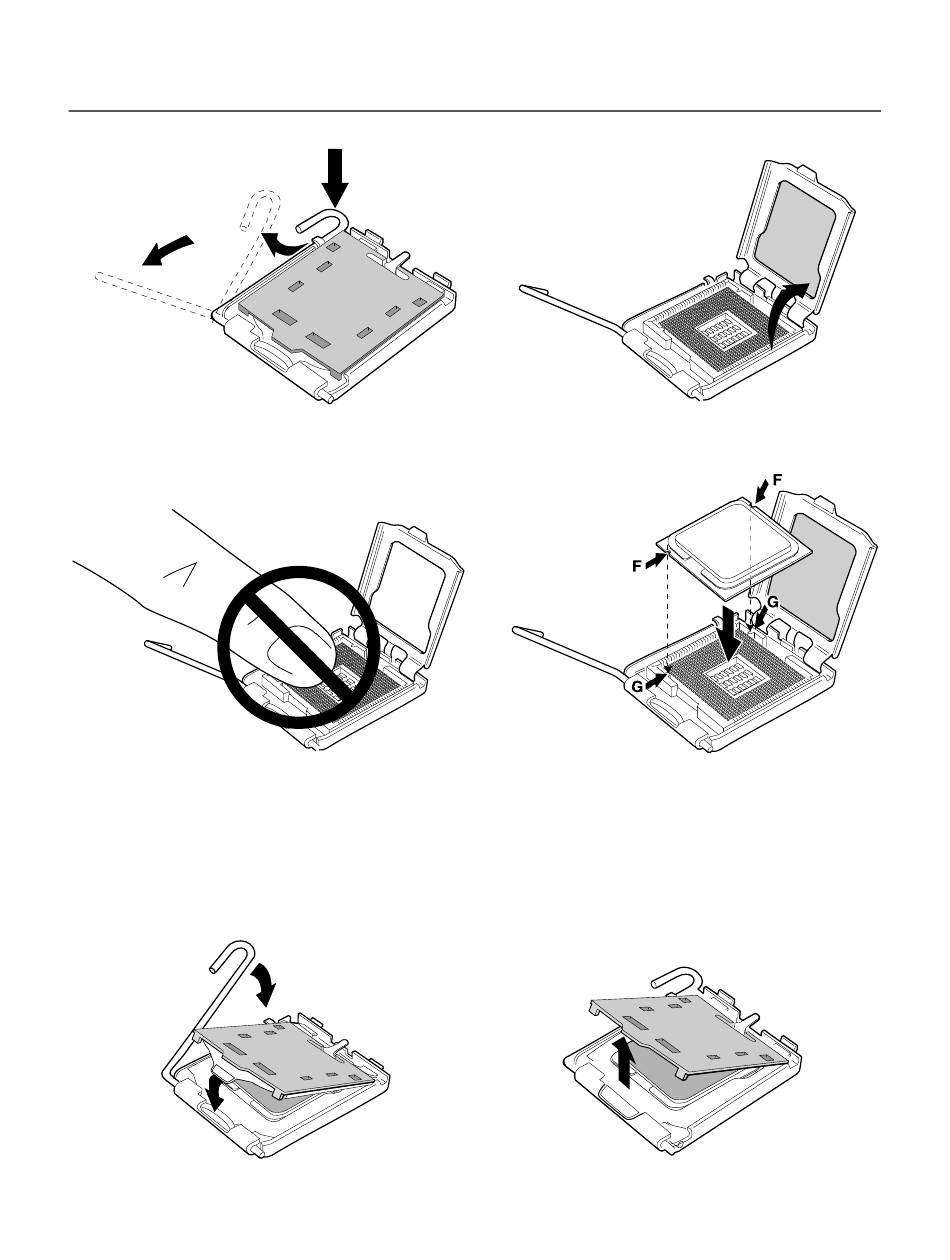 F

F

G

G