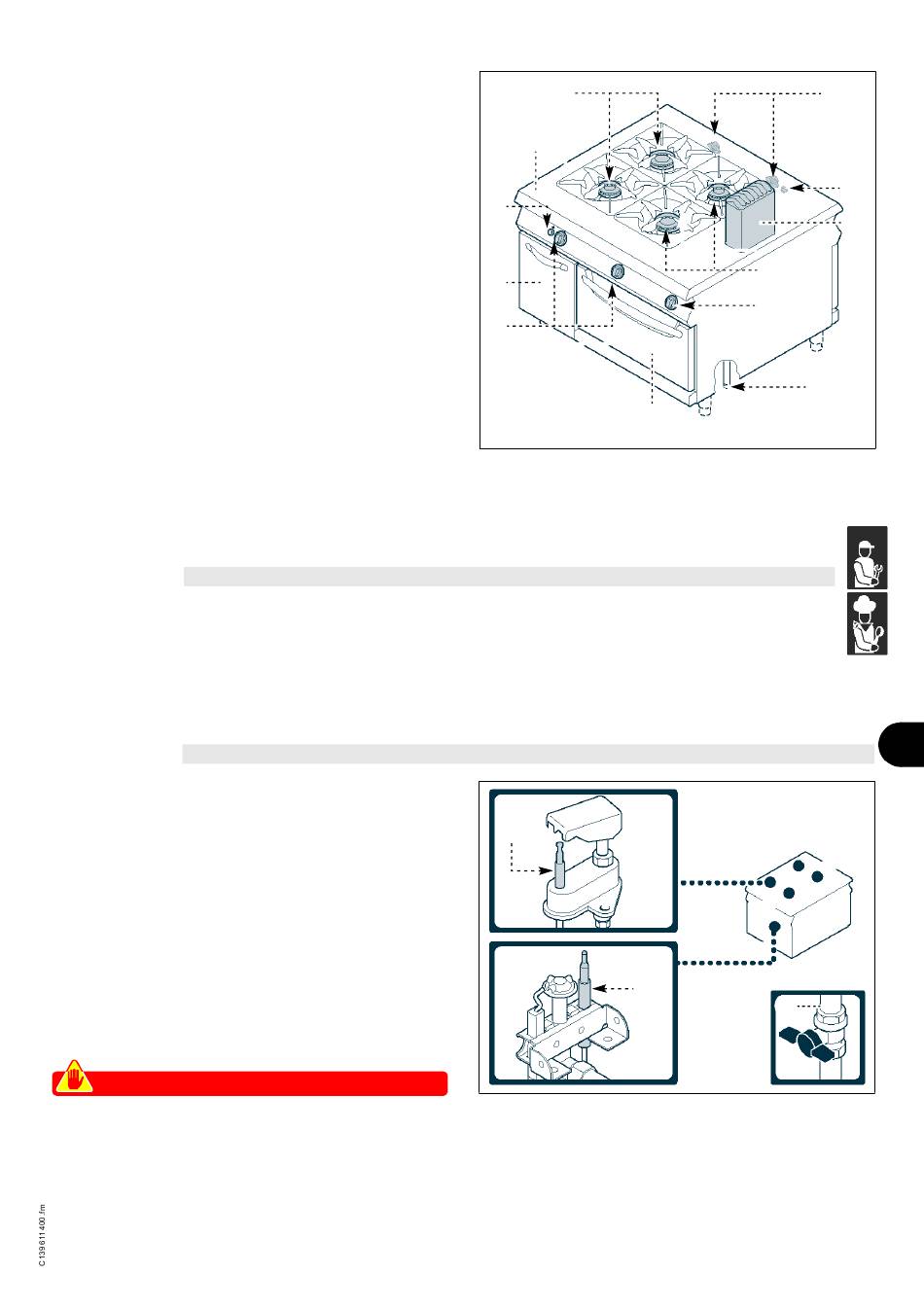 C139611400.fm