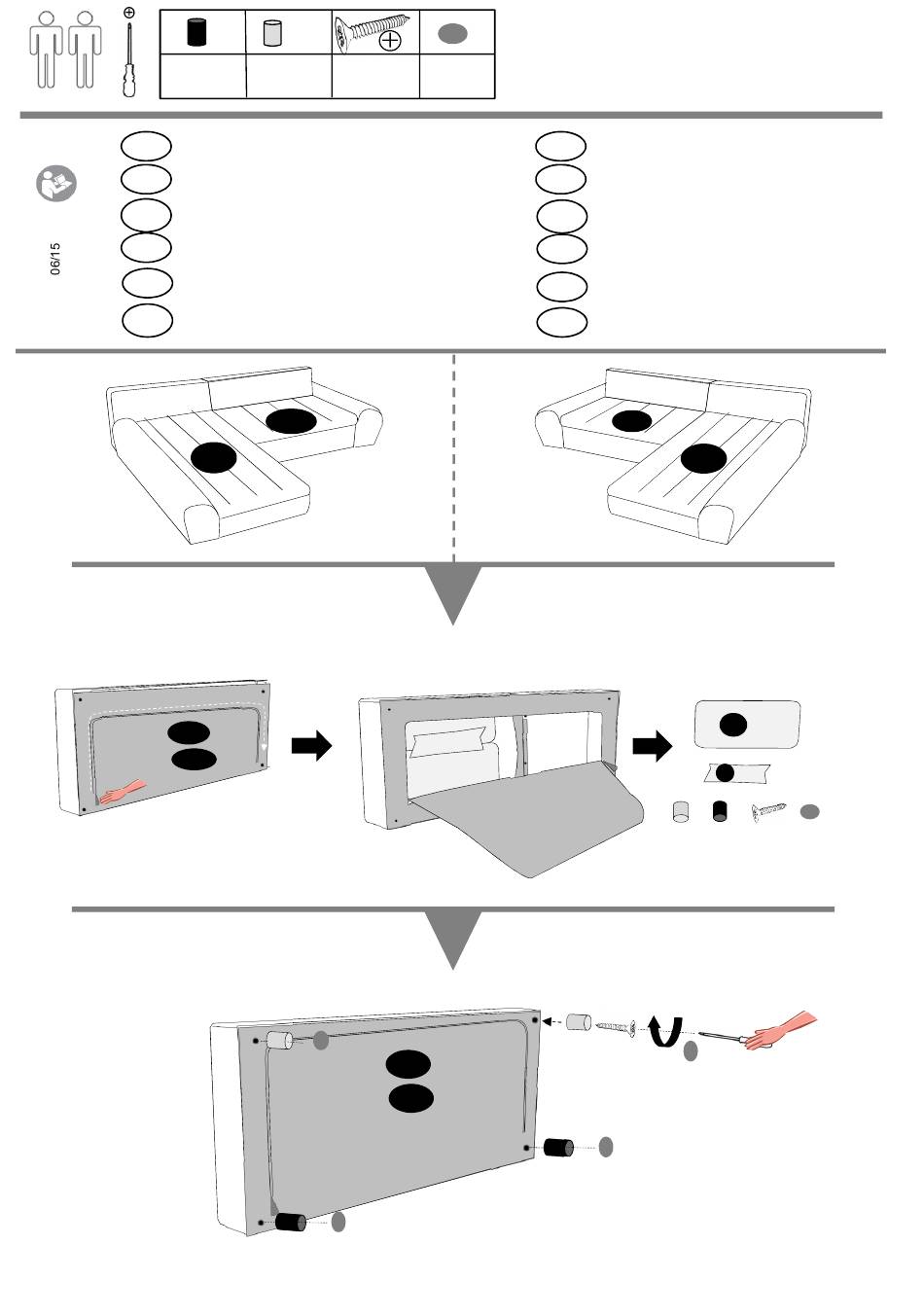 06/15