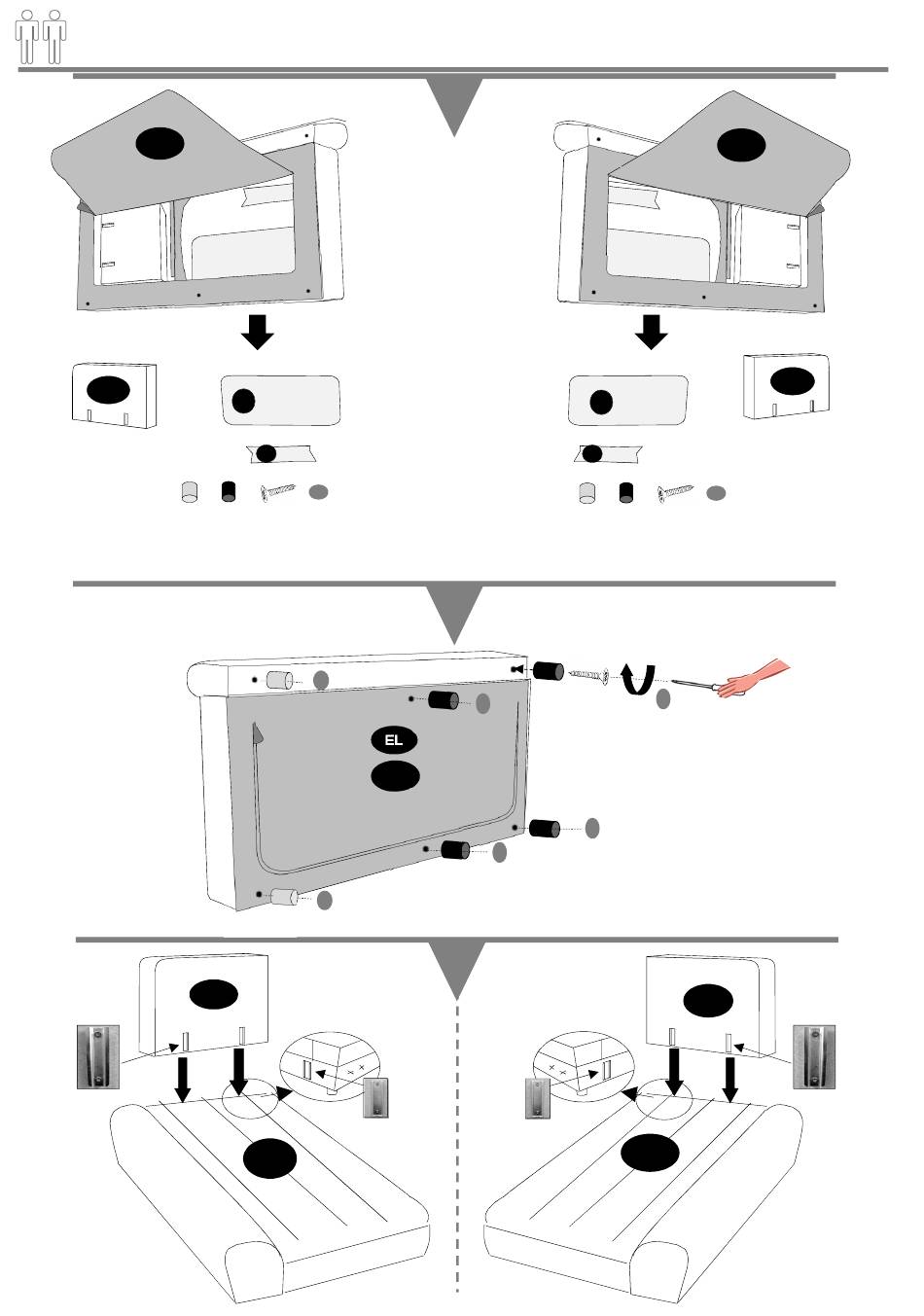 EL