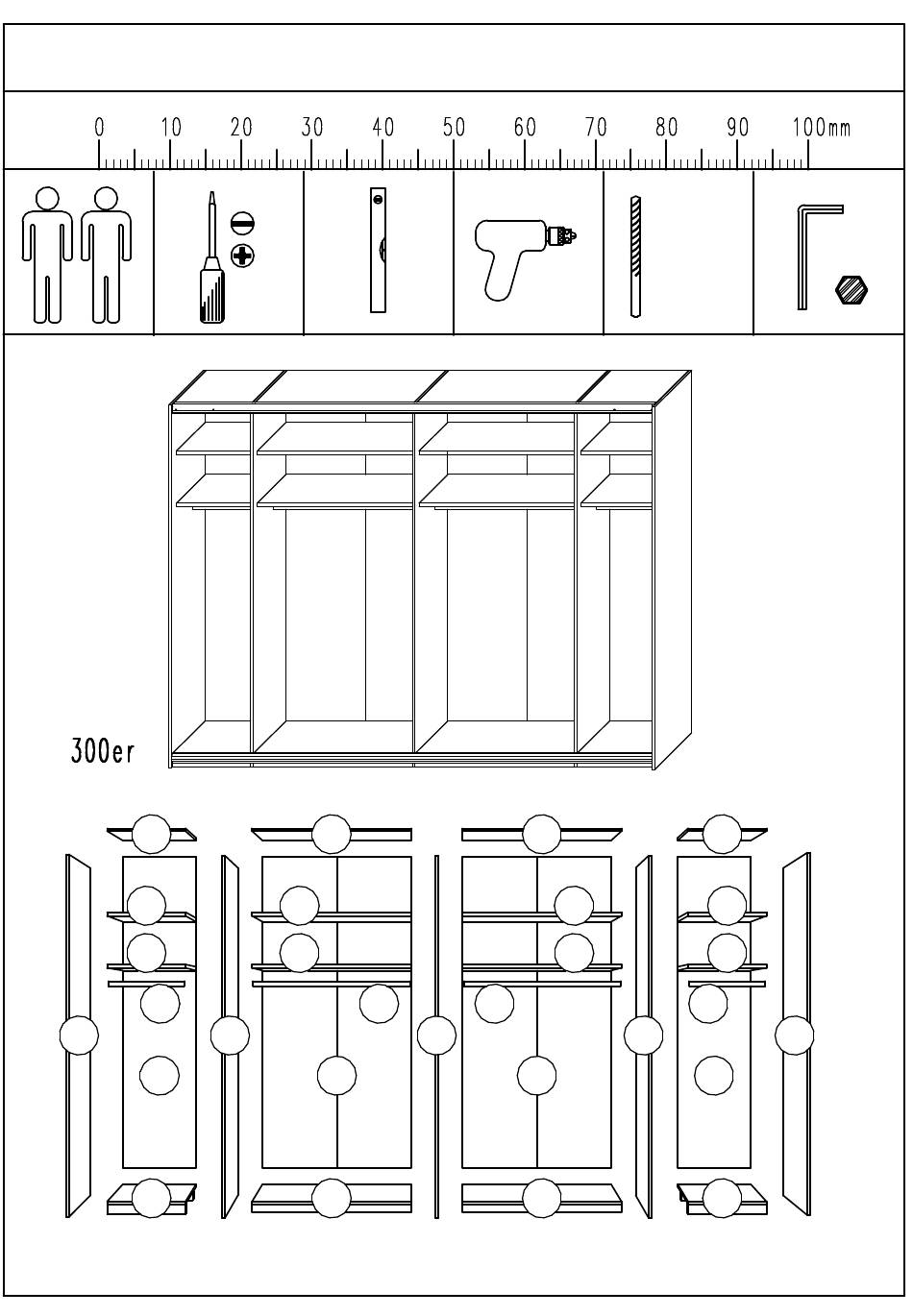 0 10 20 30 40 50 60 70 80 90 100mm

300er