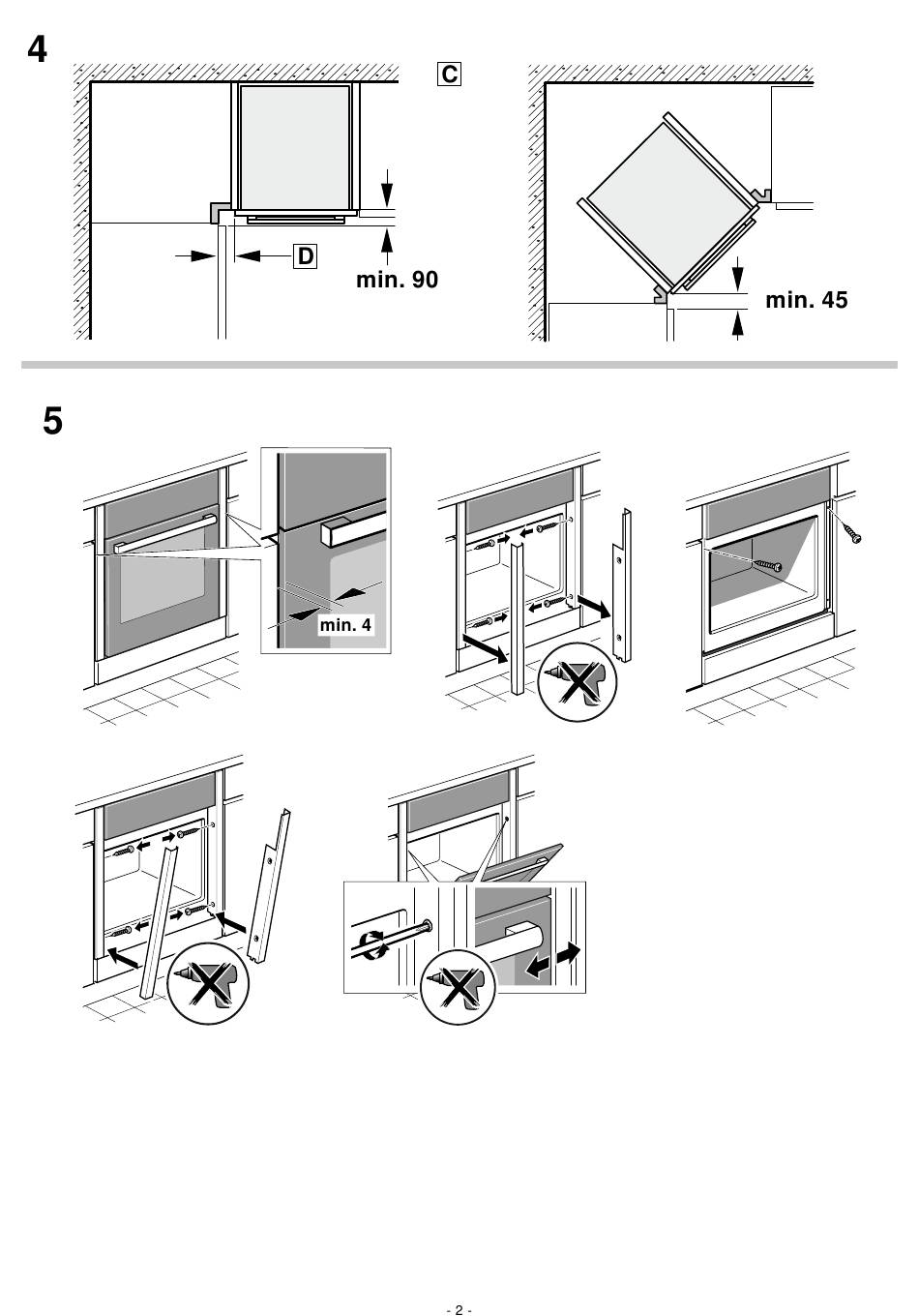 4

C

D

min. 90

min. 45

5

min. 4

- 2 -