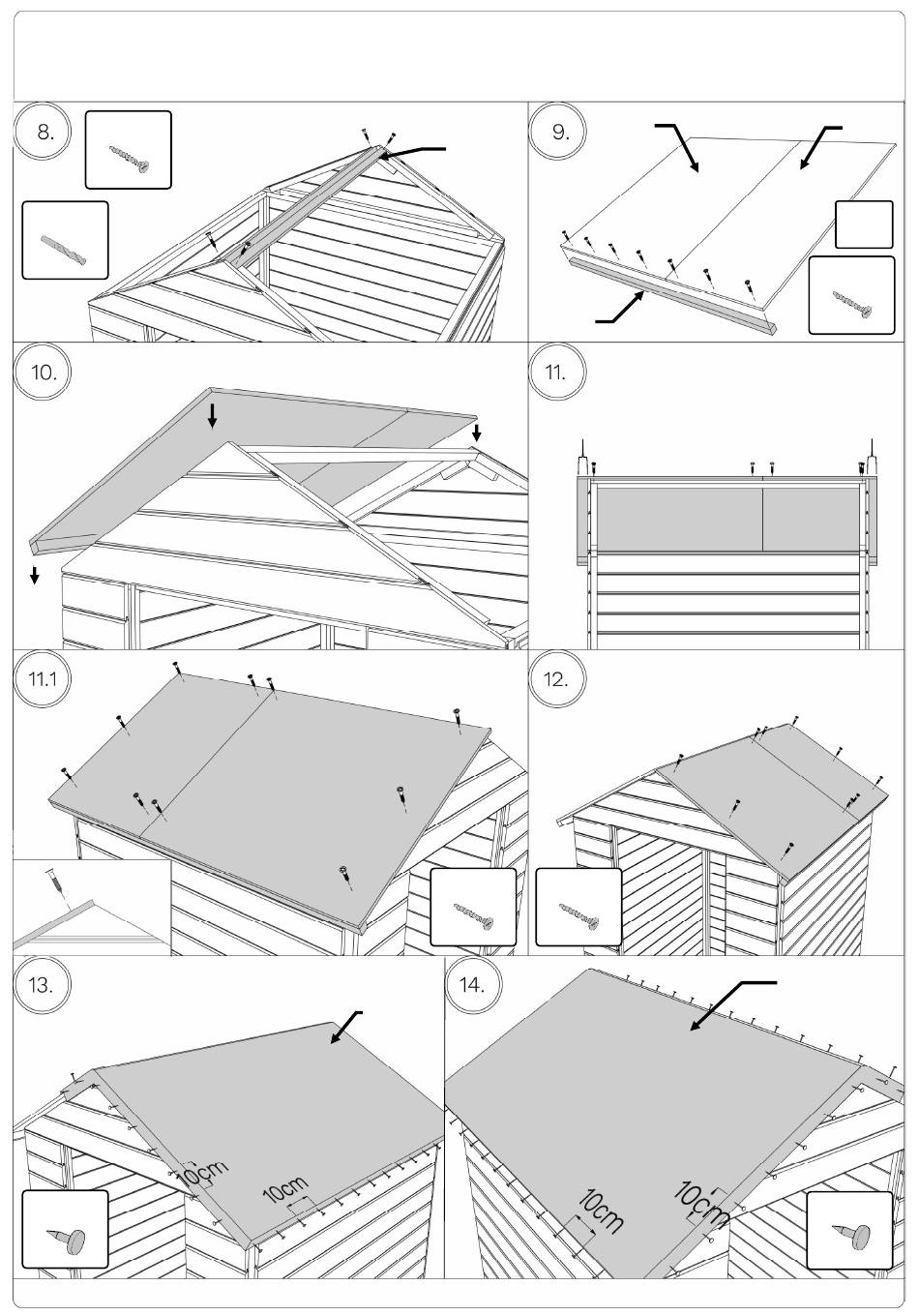 8.

9.

10.

11.

11.1

12.

13.

10cm

10cm

14.

10cm

10cm