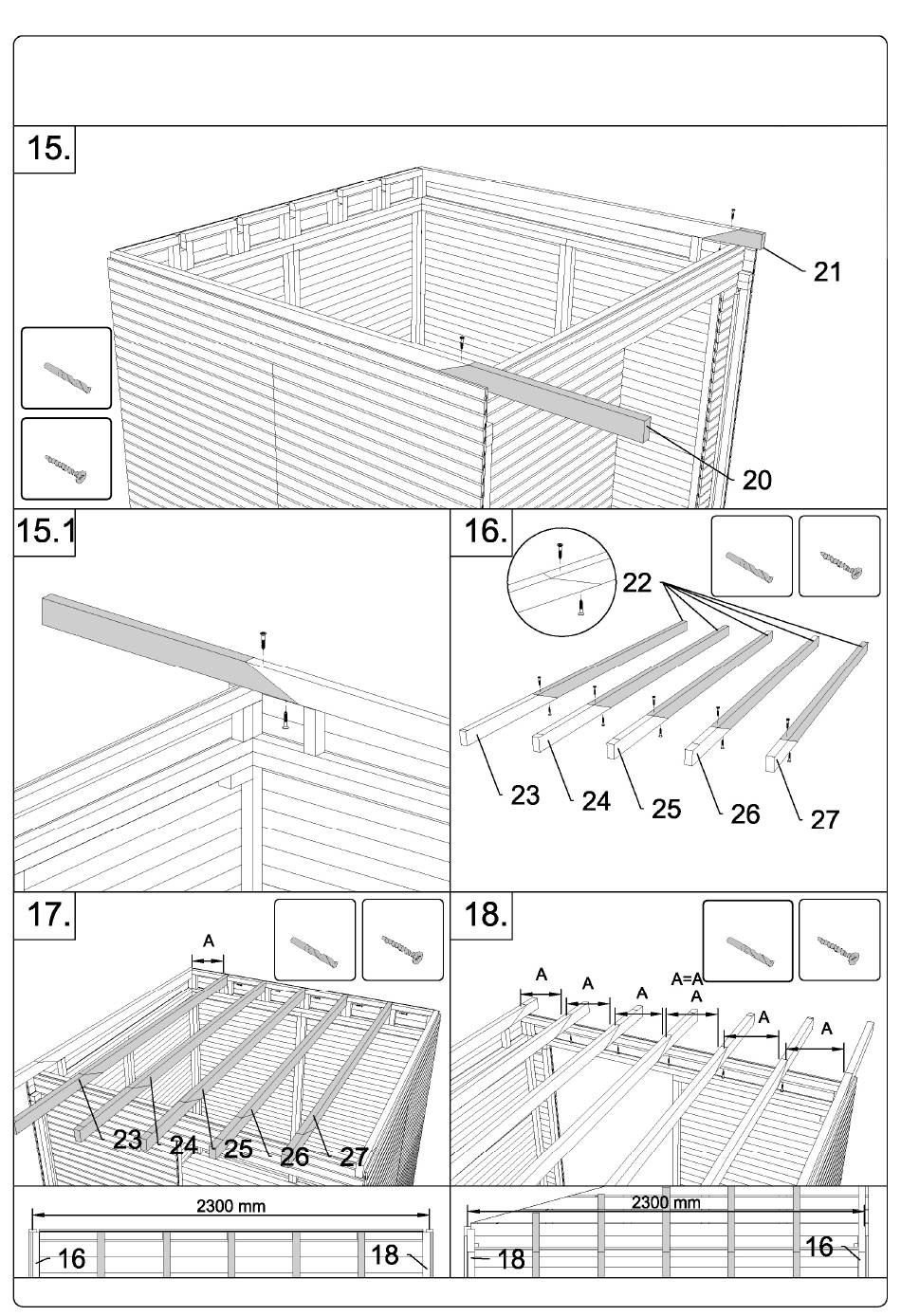 15.

21

20

15.1

16.

22

23

24

25

26

27

17.

A

23

24

25

26

27

2300 mm

16

18

18.

A

A

A

A=A

A

A

A

2300 mm

18

16