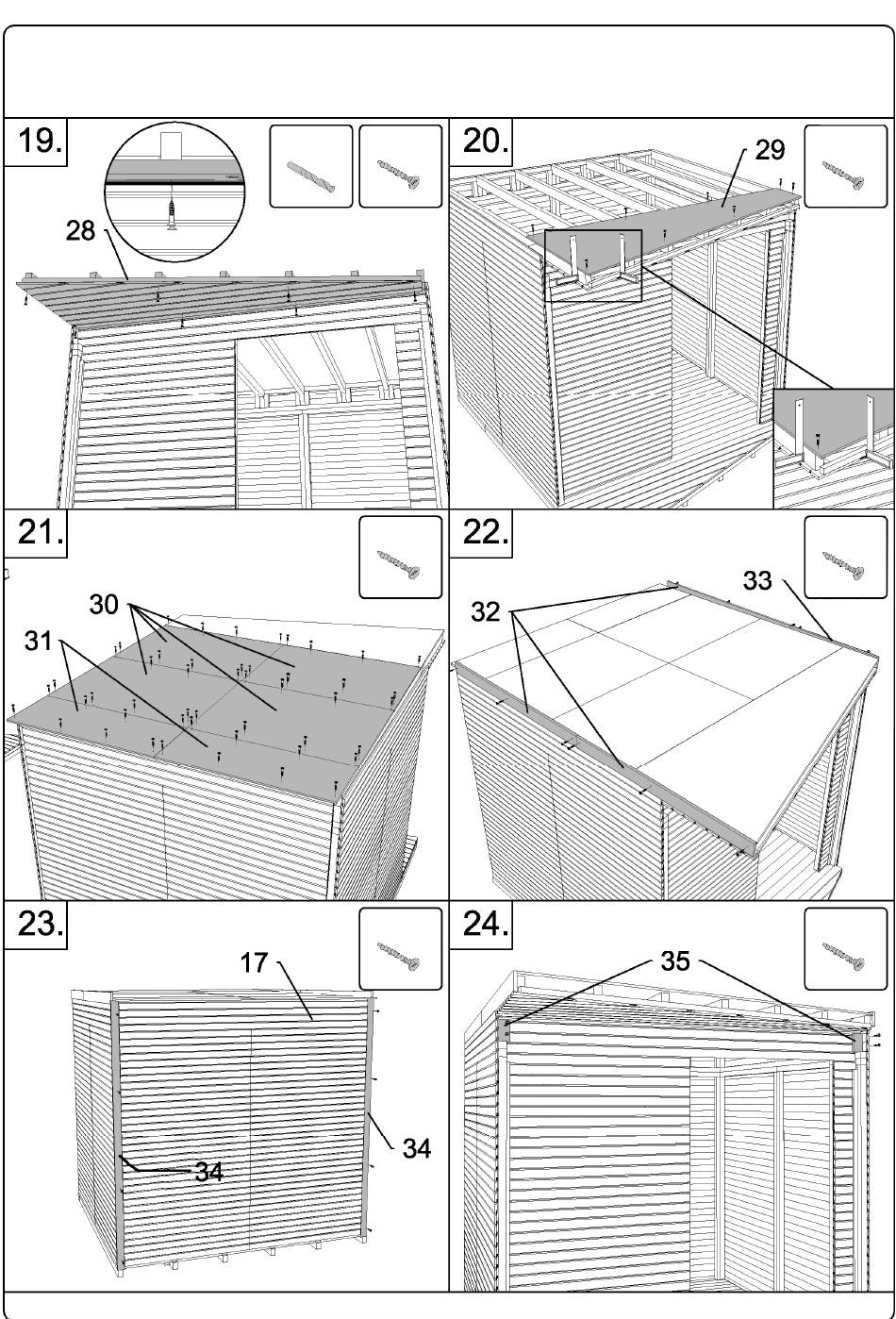 19.

28

20.

29

21.

30

31

22.

32

33

23.

17

34

34

24.

35