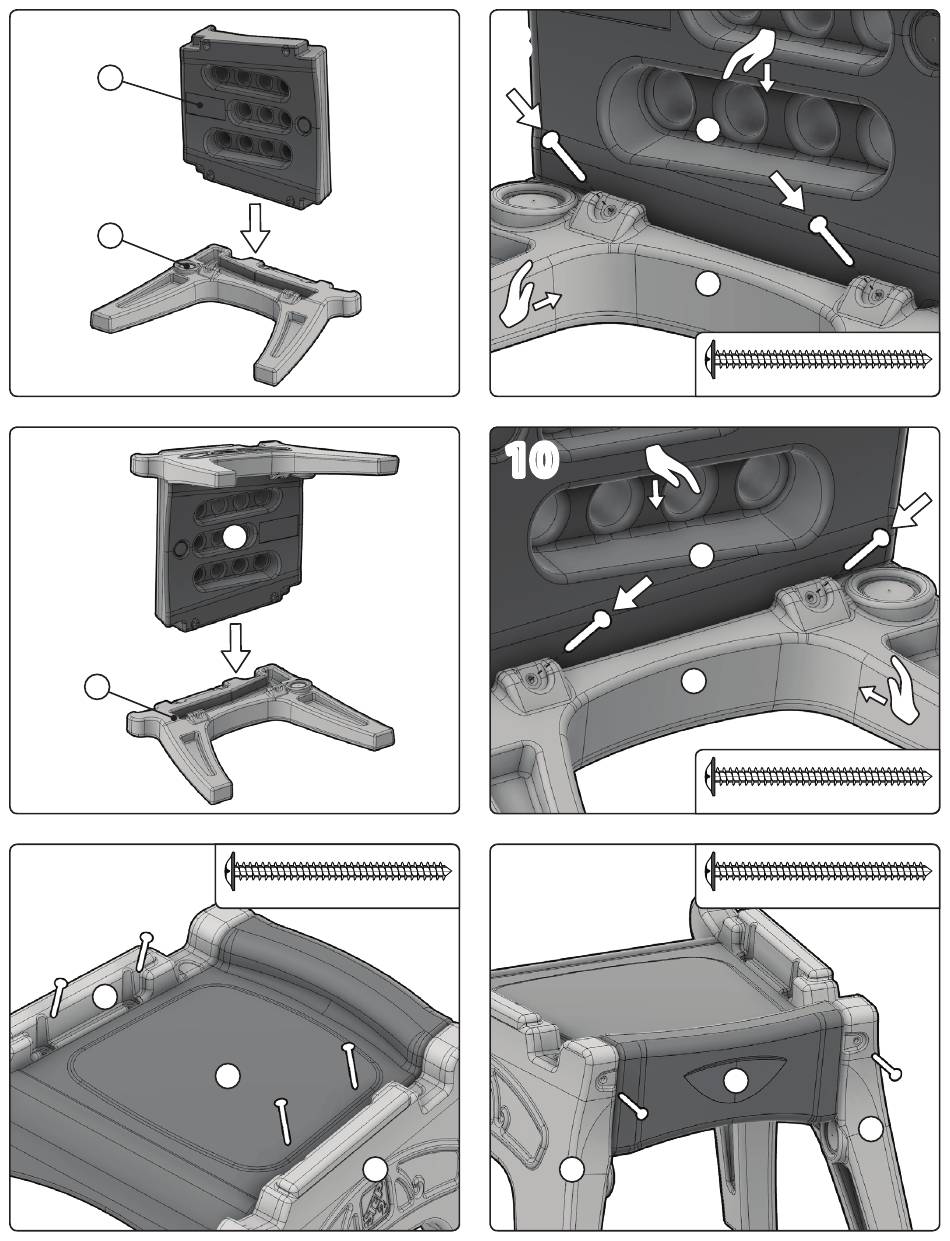 10