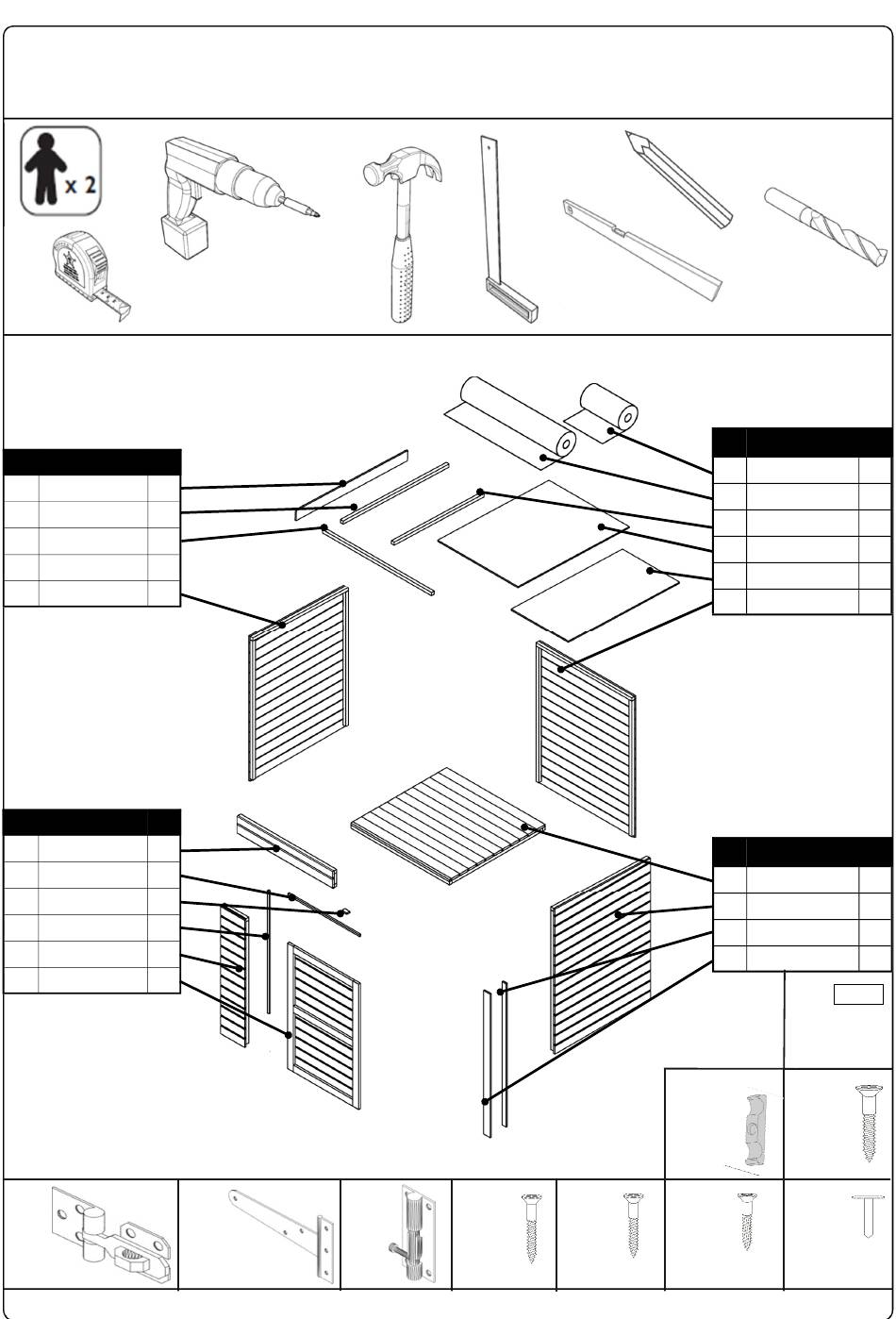 x 2