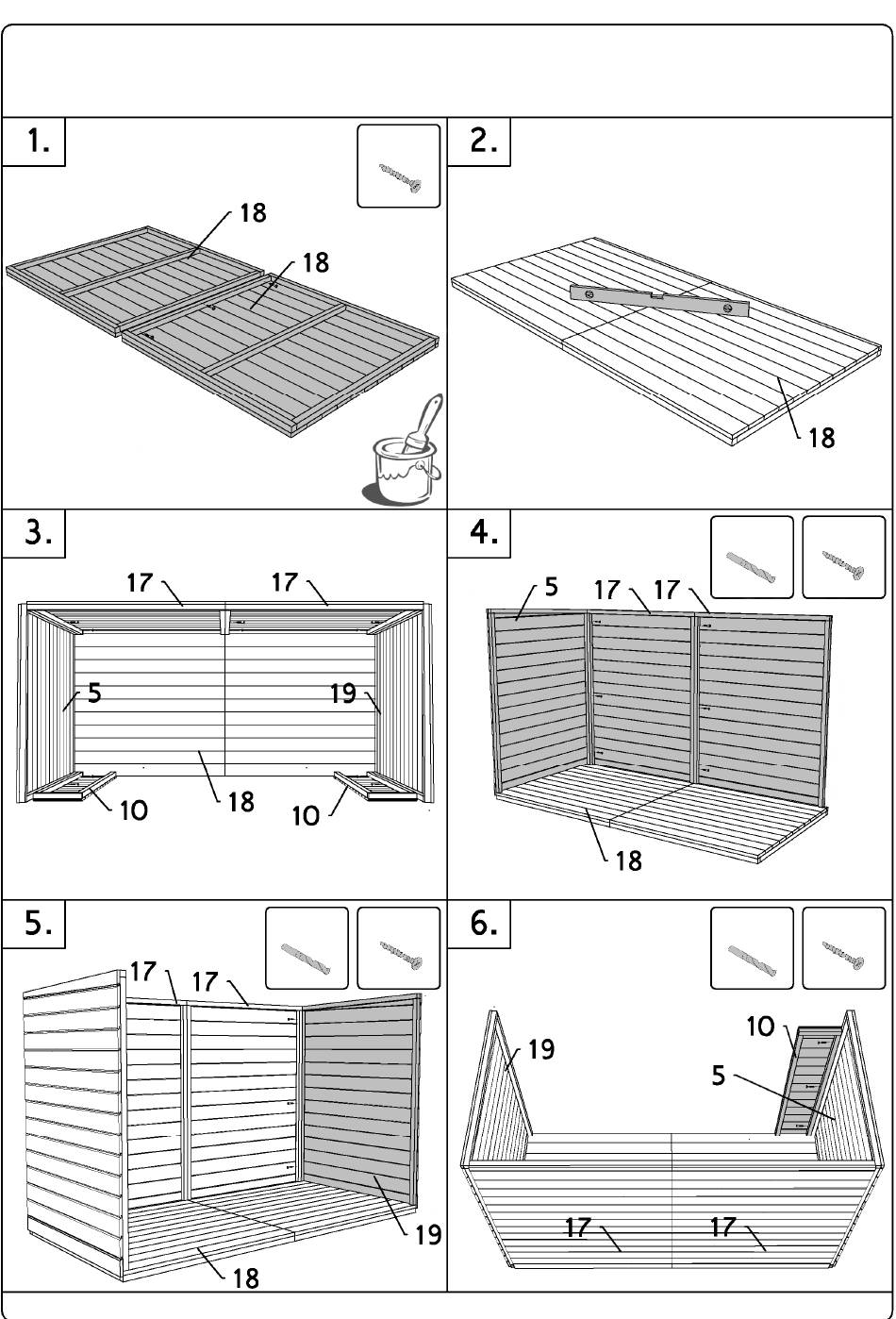 1.

18
18

2.

18

3.

17 17
5
19
10
18
10

4.

5 17 17
18

5.

17 17
19
18

6.

19
10
5
17 17