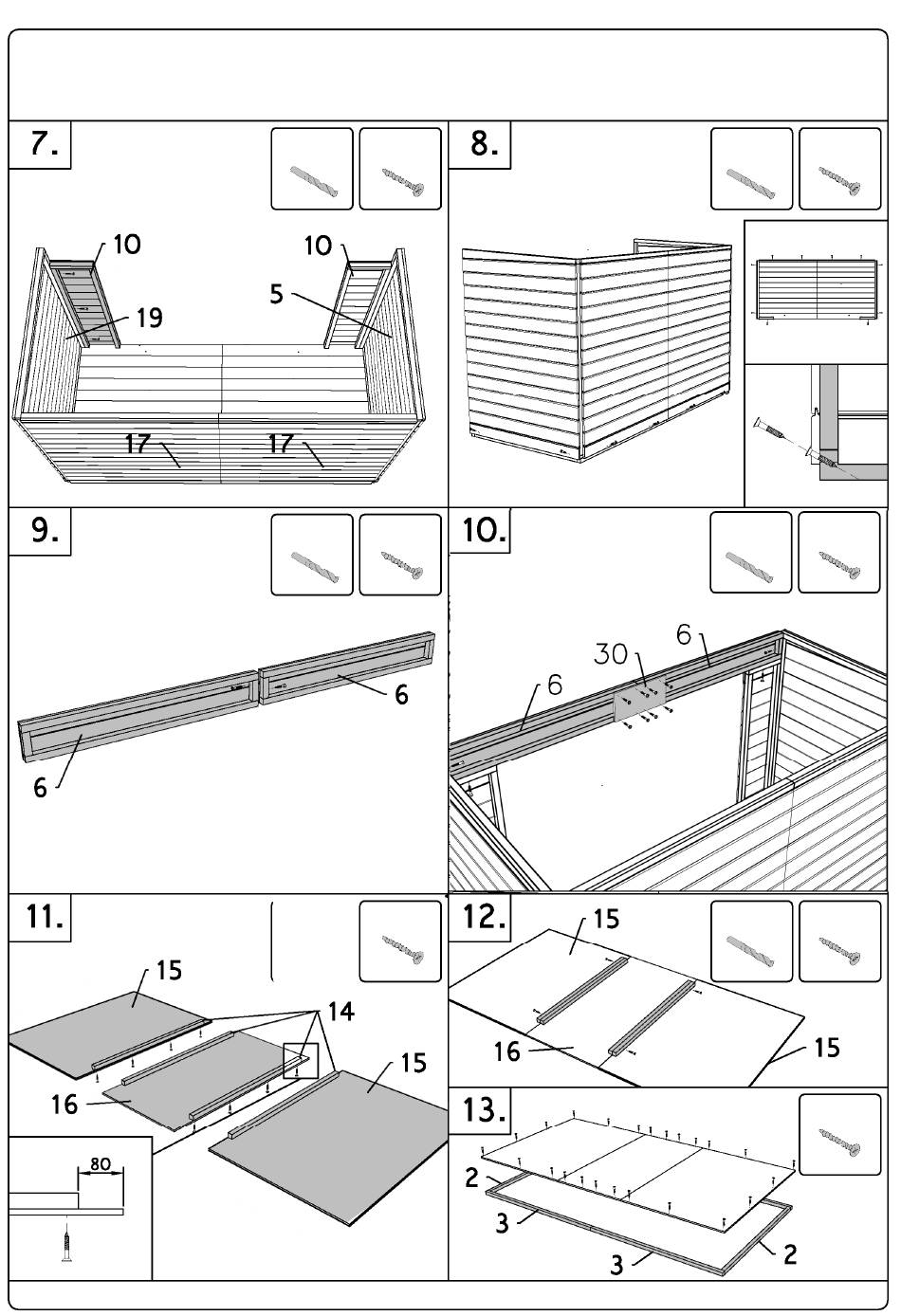 7.

10
10
5
19
17
17

8.

9.

6
6

10.

30
6
6

11.

15
14
15
16
80

12.

15
16
15

13.

2
3
3
2