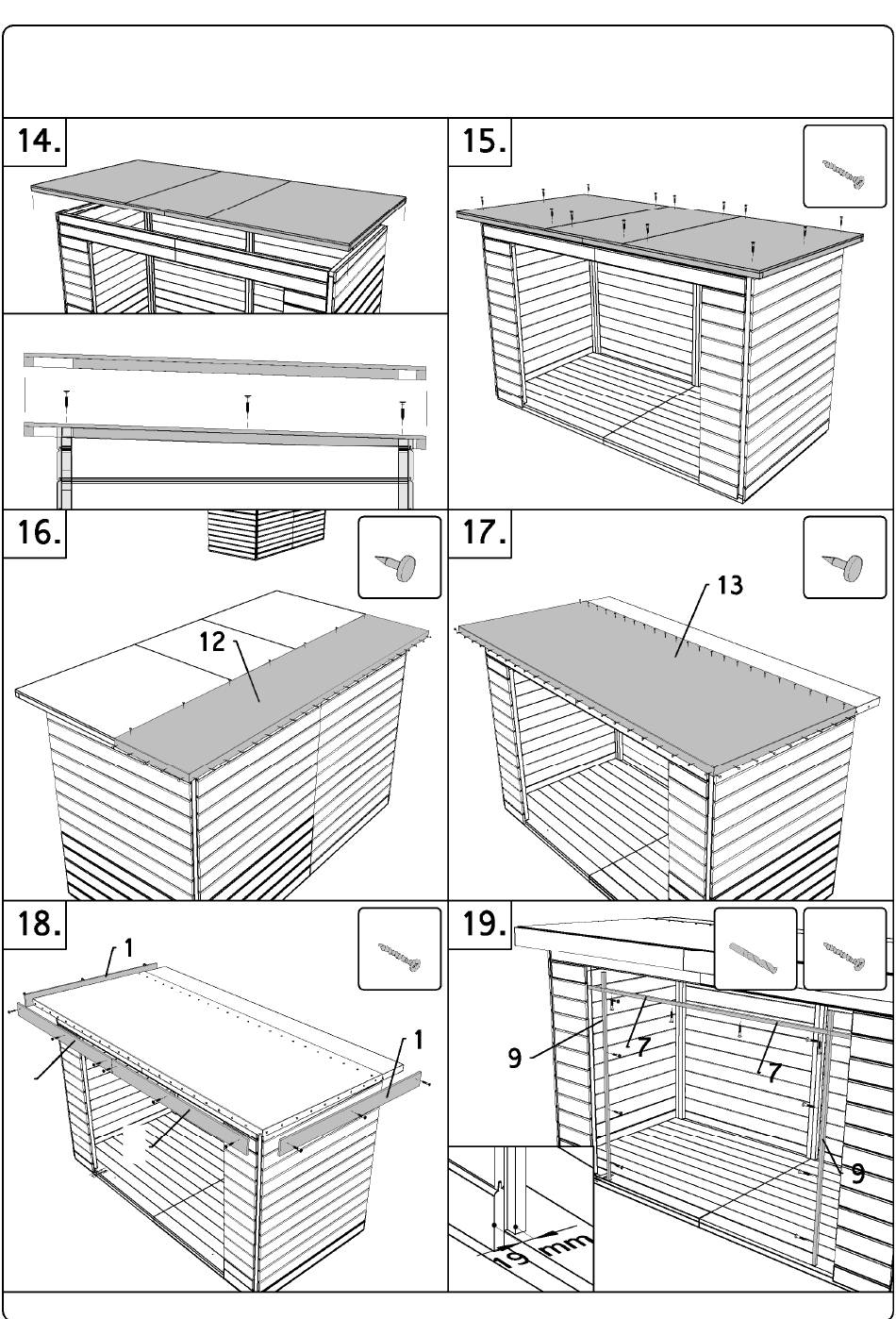 14.

15.

16.

12

17.

13

18.

1

1

19.

9

7

7

9

19 mm