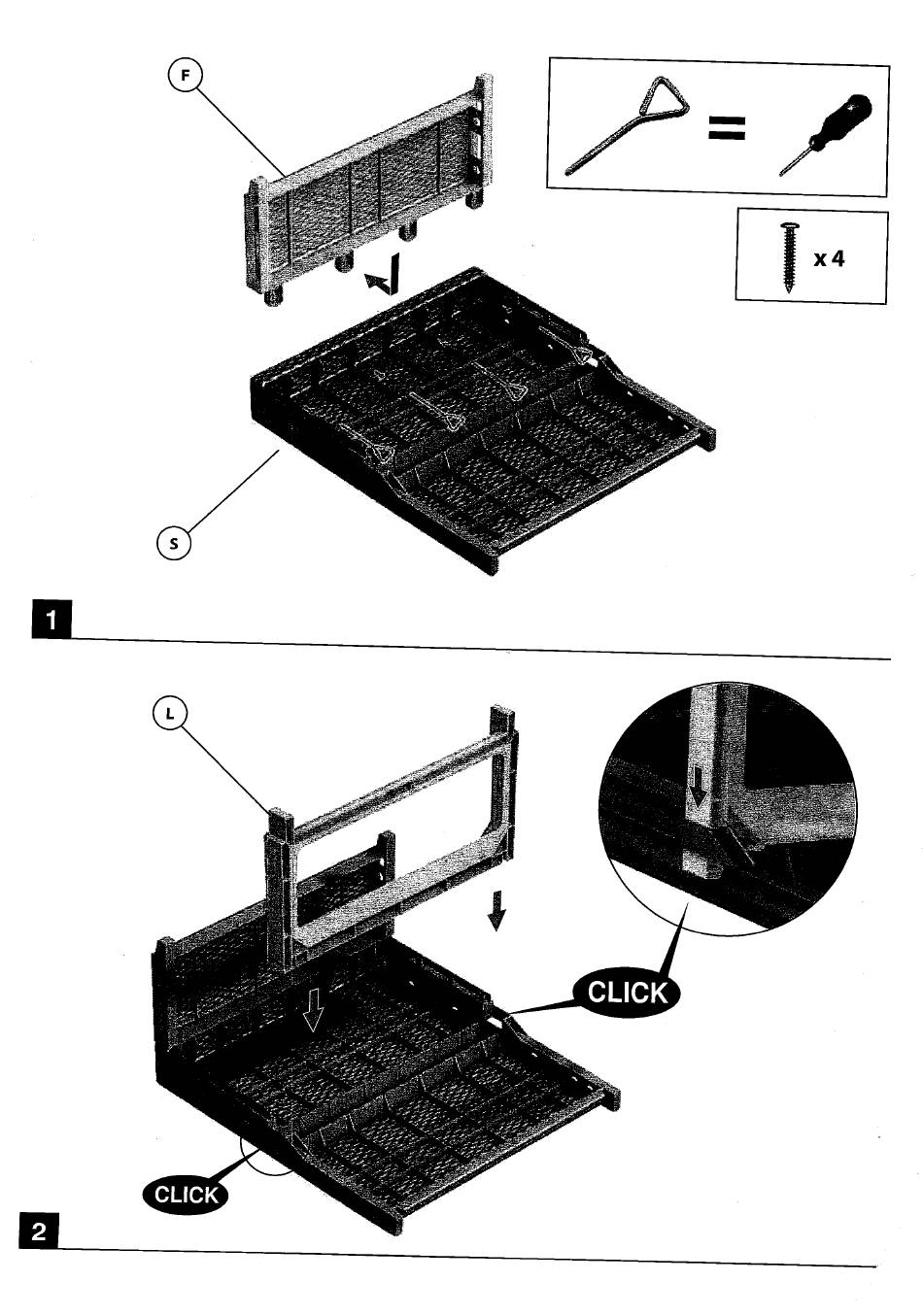 F

=

x 4

S

1

L

CLICK

CLICK

2