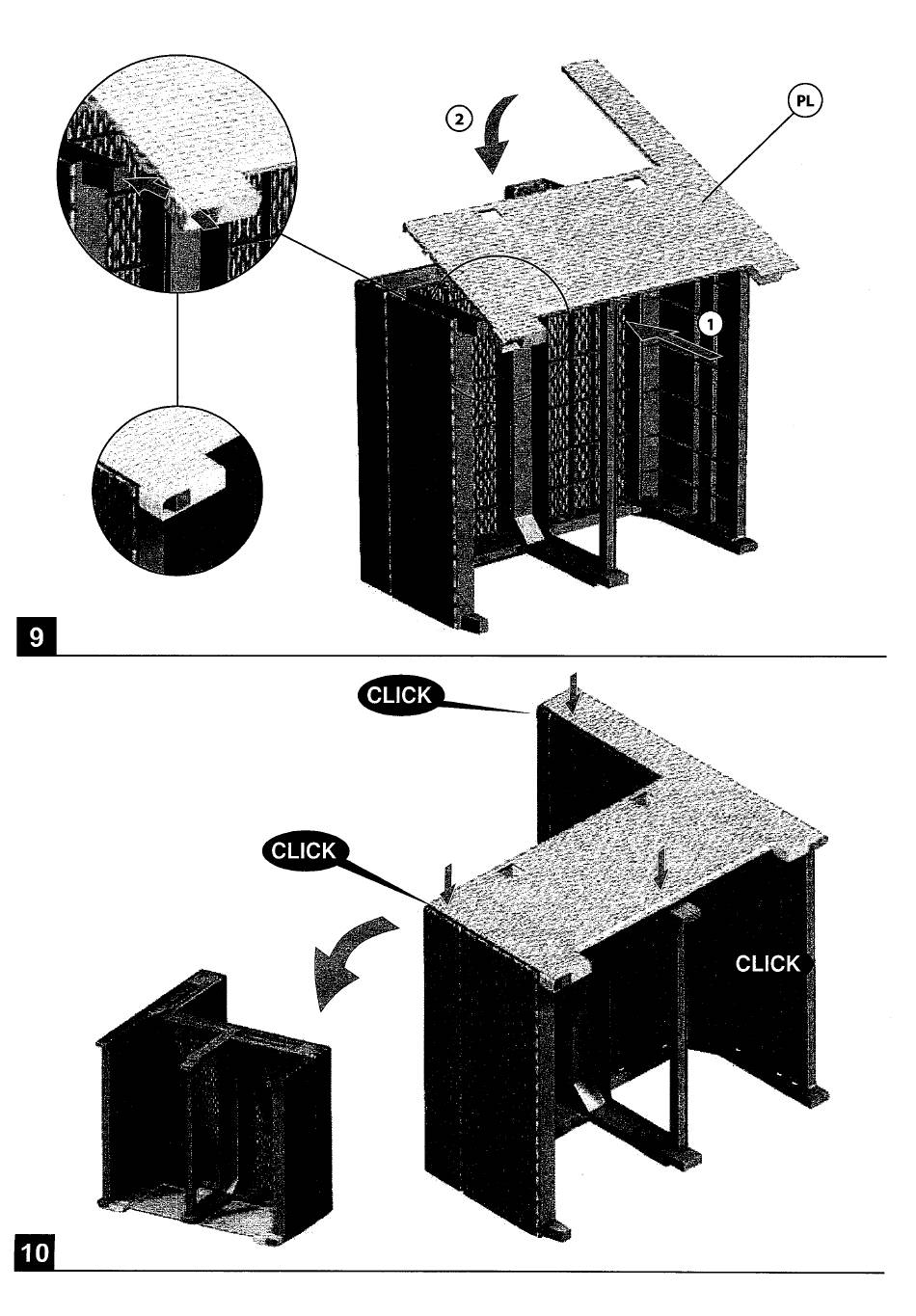 2

PL

1

9

CLICK

CLICK

CLICK

10