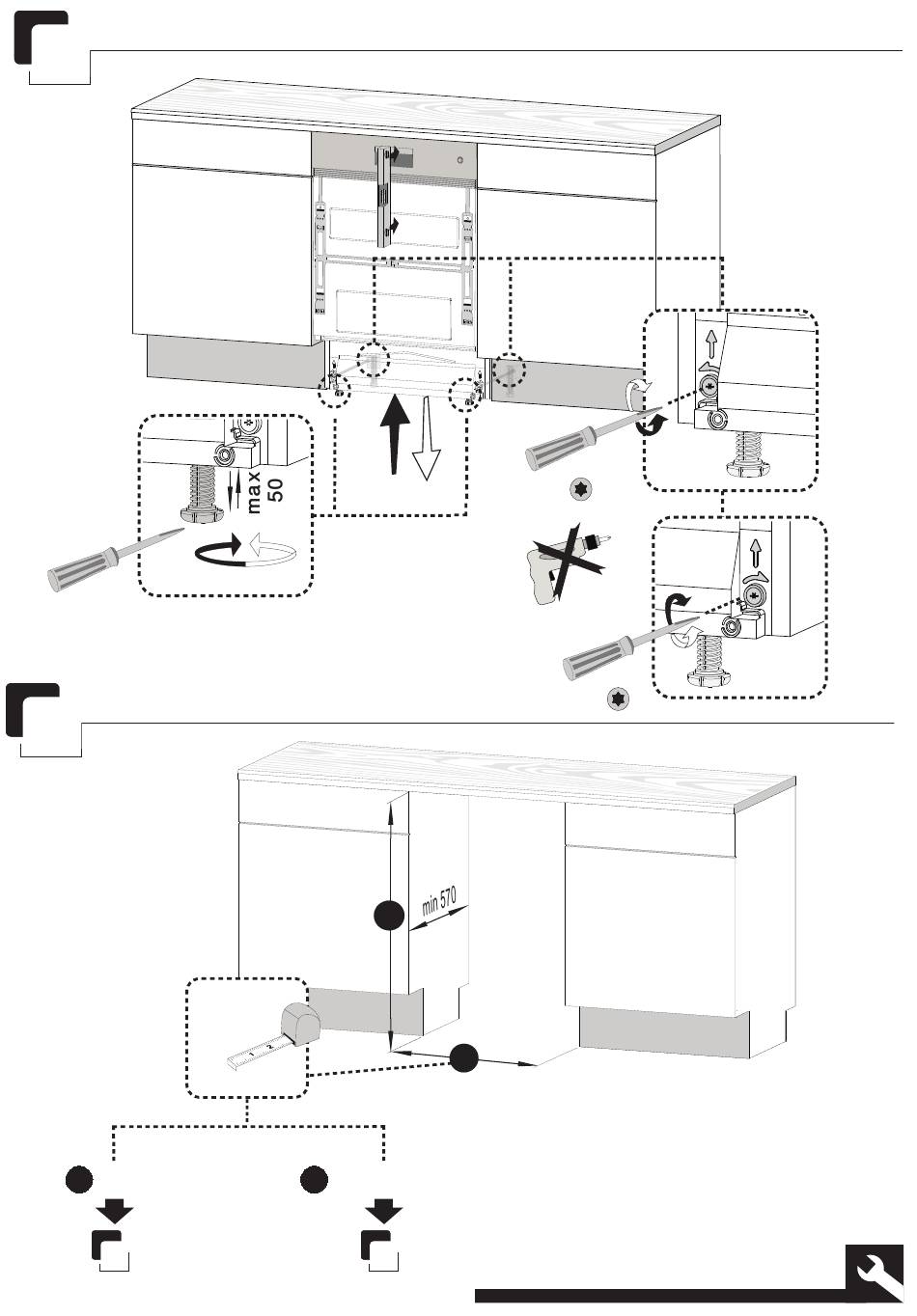 max
50

min 570