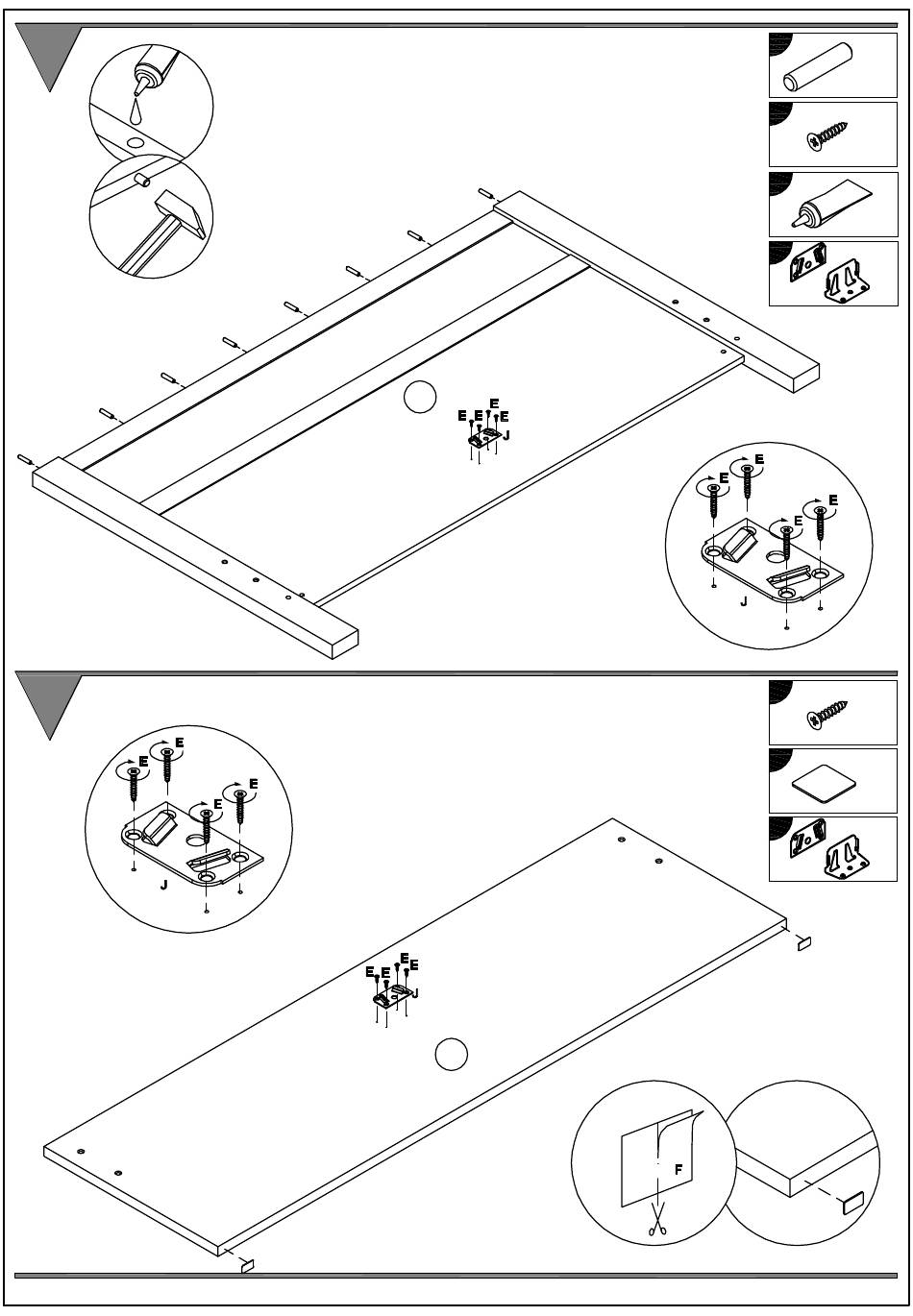 E
E
E
E
J

E
E
E
E
J

E
E
E
E
J

E
E
E
E
J

F