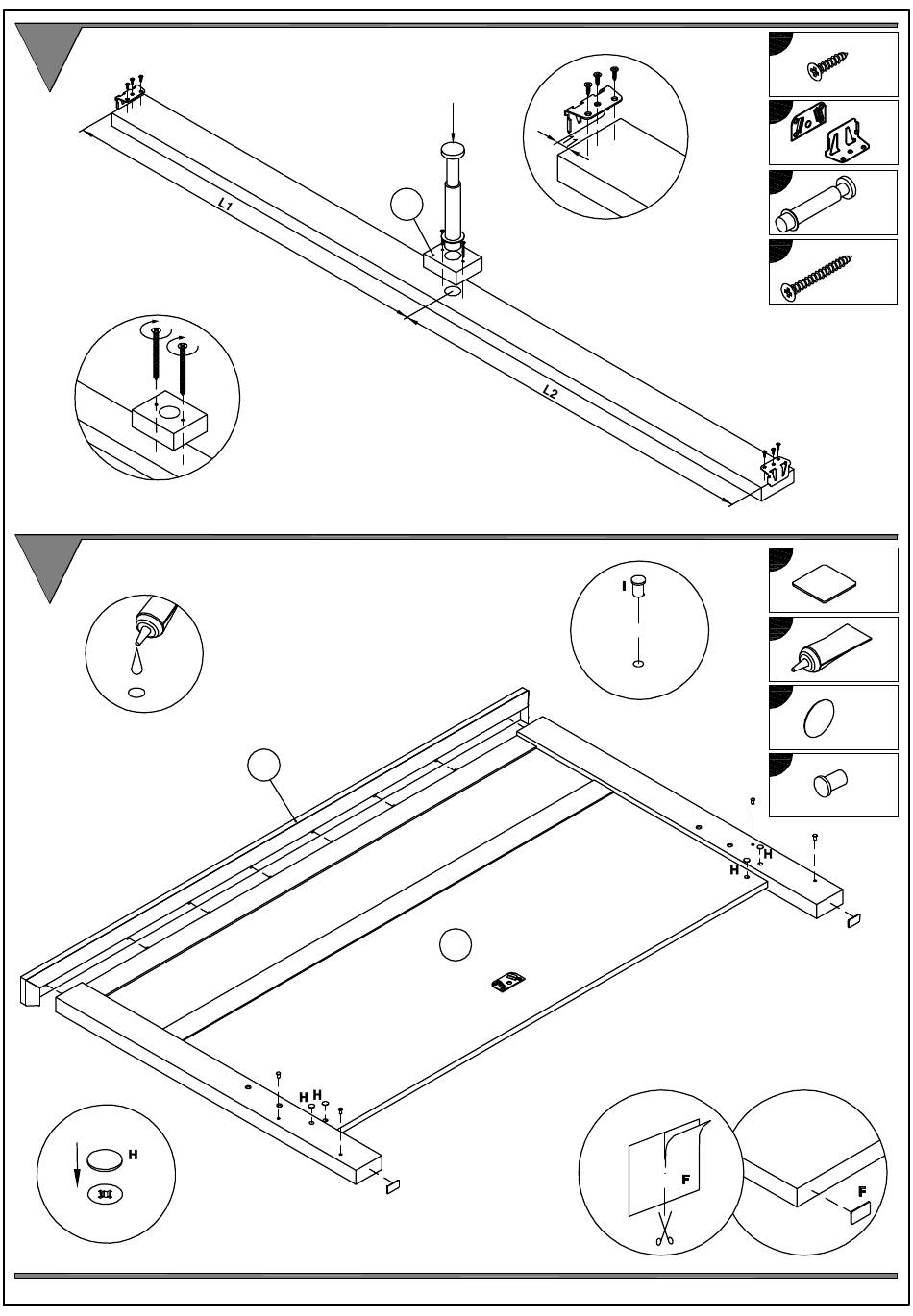 L1

L2

I

H

H

H H

H

F

F