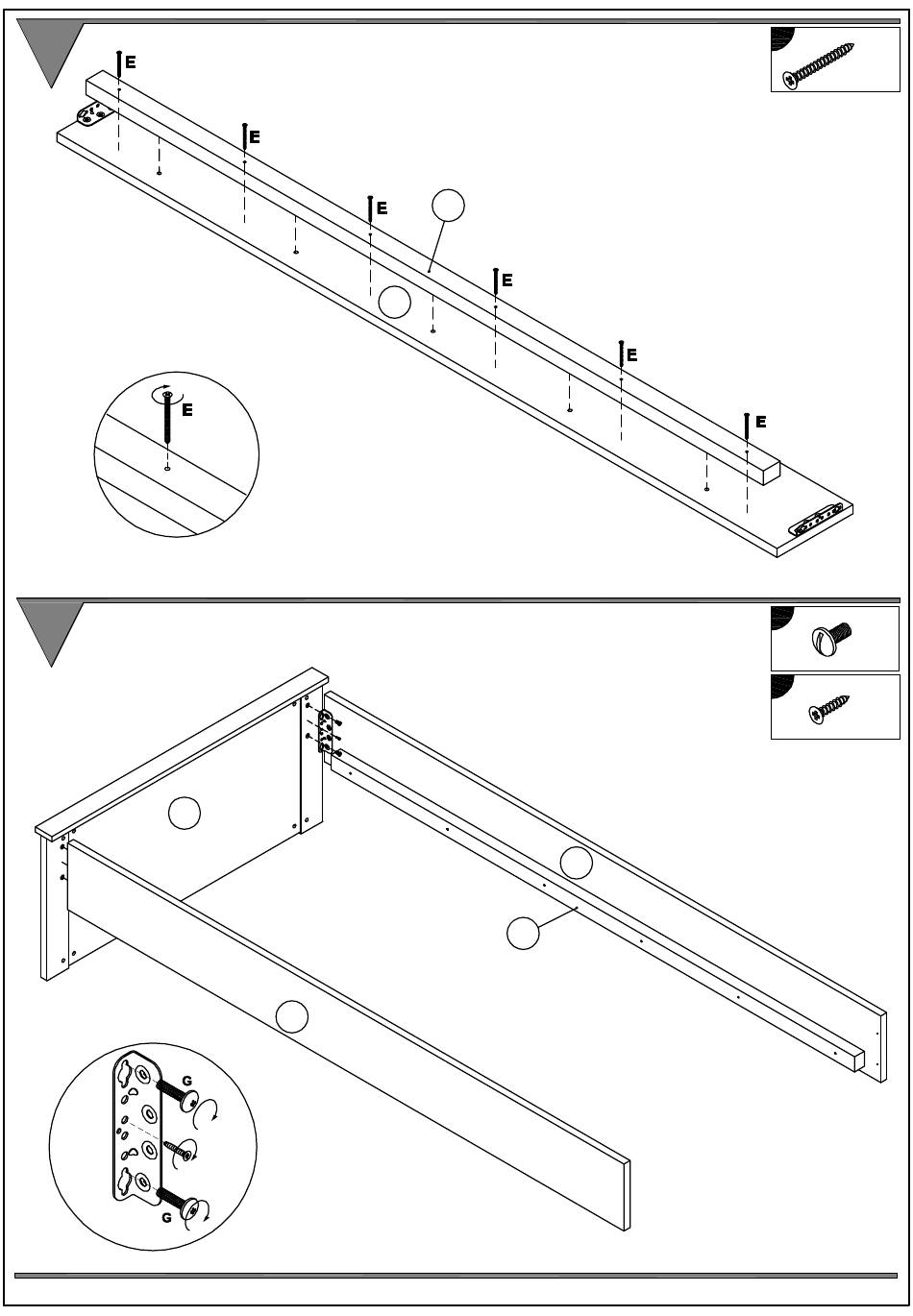 E
E
E
E
E
E
E
G
G