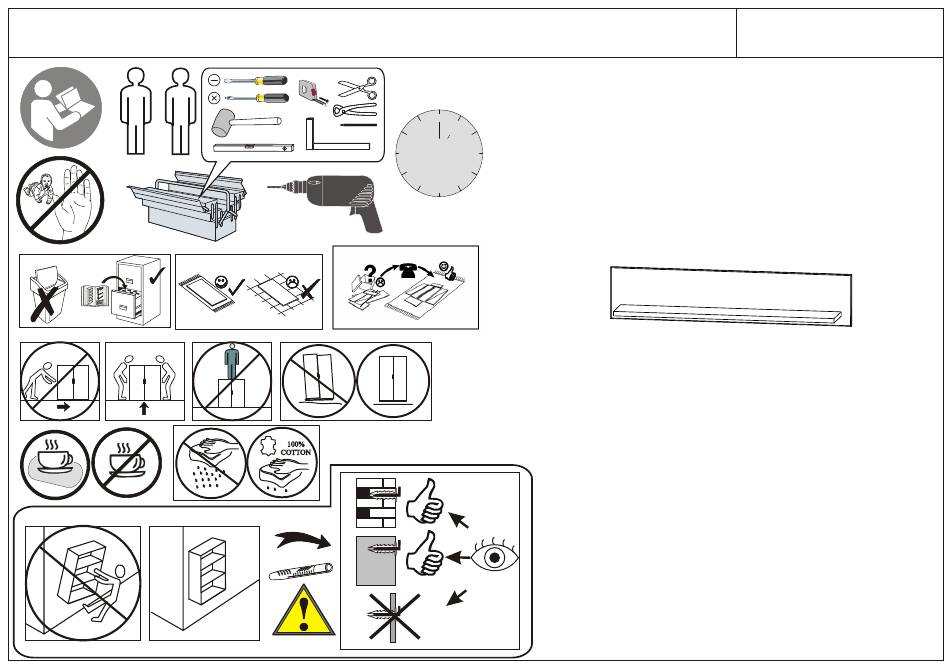 100%
COTTON